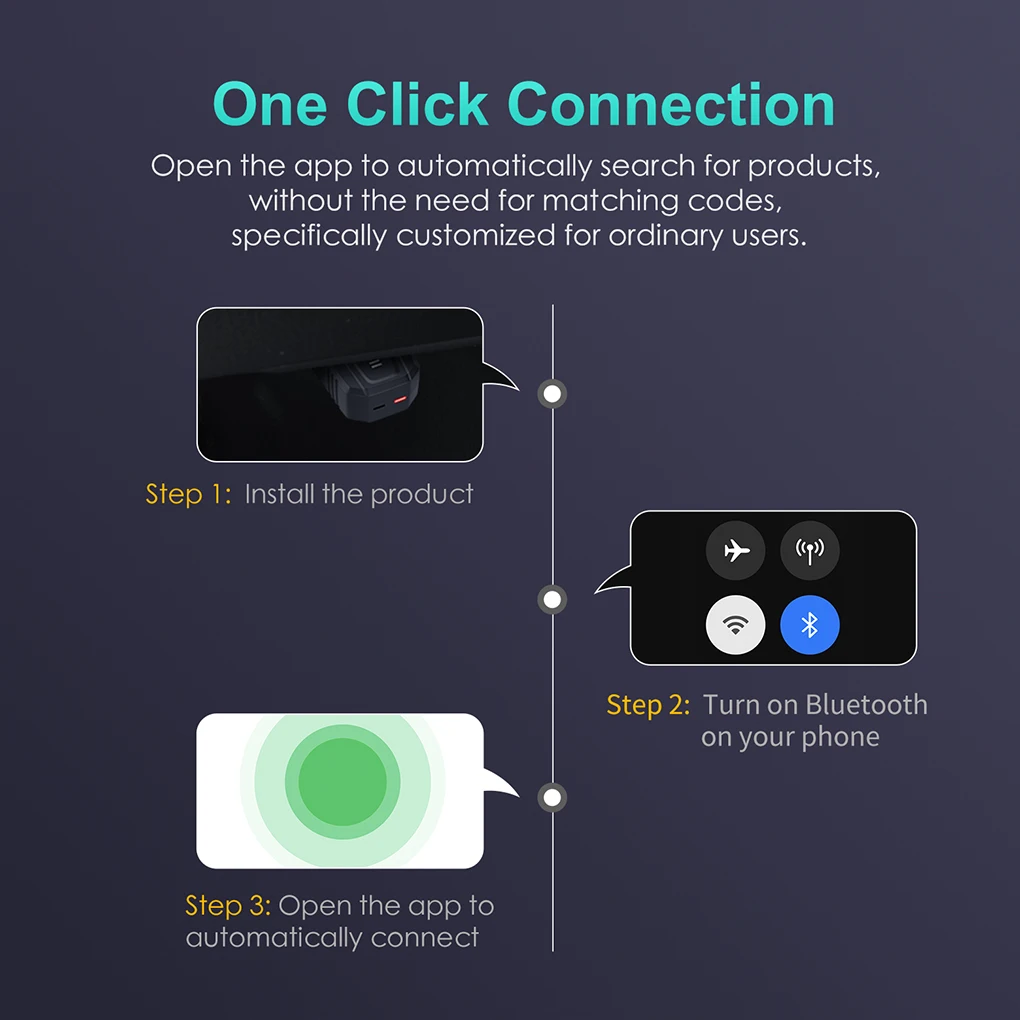 One Click Connection

Open the app to automatically search for products, without the need for matching codes, specifically customized for ordinary users.

Step 1: Install the product

Step 2: Turn on Bluetooth on your phone

Step 3: Open the app to automatically connect