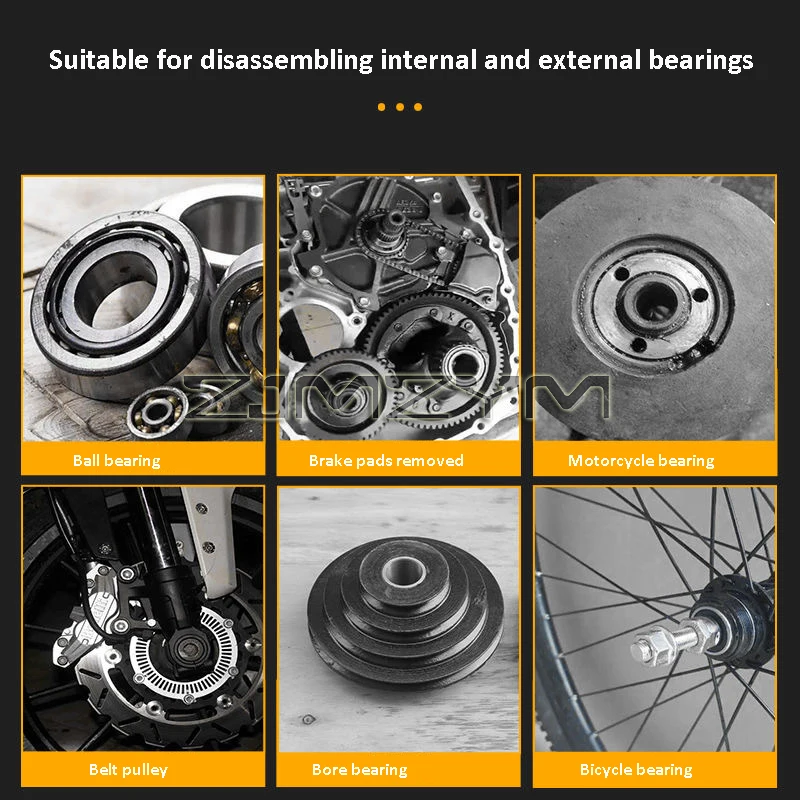 Suitable for disassembling internal and external bearings

ZIMZYM

Ball bearing

Brake pads removed

Motorcycle bearing

Belt pulley

Bore bearing

Bicycle bearing