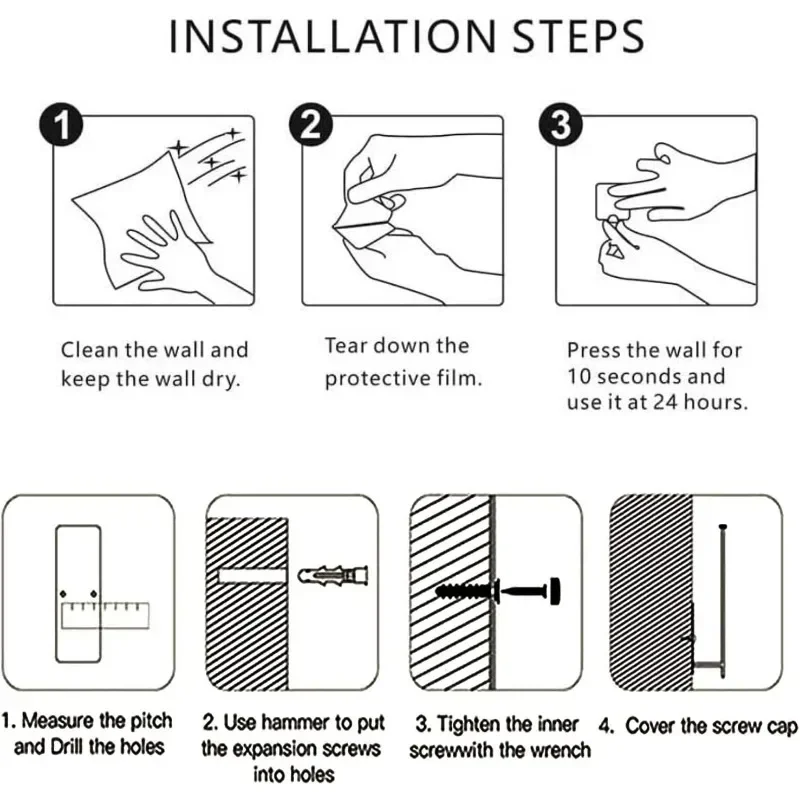 INSTALLATION STEPS

1

Clean the wall and keep the wall dry.

2

Tear down the protective film.

3

Press the wall for 10 seconds and use it at 24 hours.

1. Measure the pitch and Drill the holes

2. Use hammer to put the expansion screws into holes

3. Tighten the inner screwwith the wrench

4. Cover the screw cap