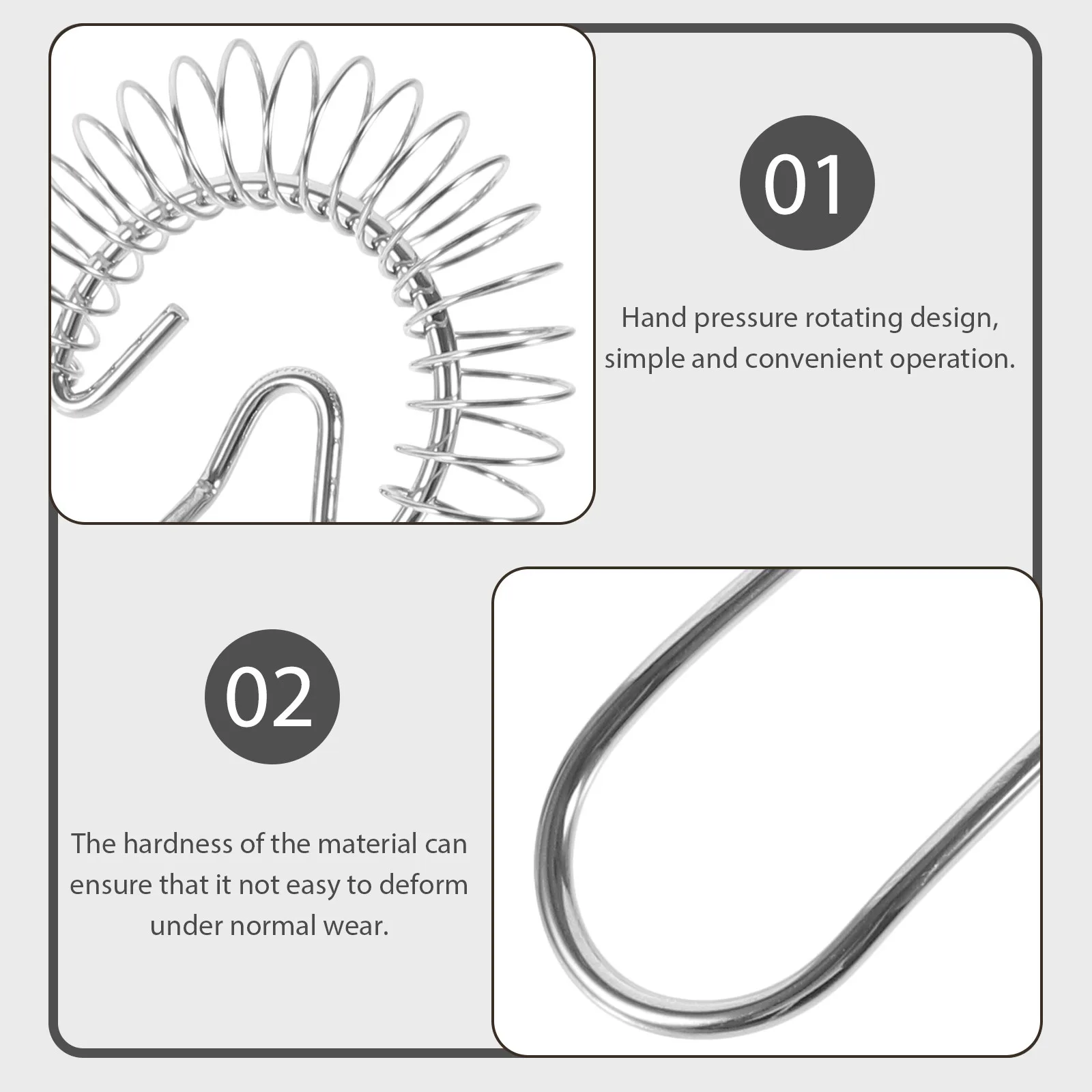 01

Hand pressure rotating design, simple and convenient operation.

02

The hardness of the material can ensure that it not easy to deform under normal wear.