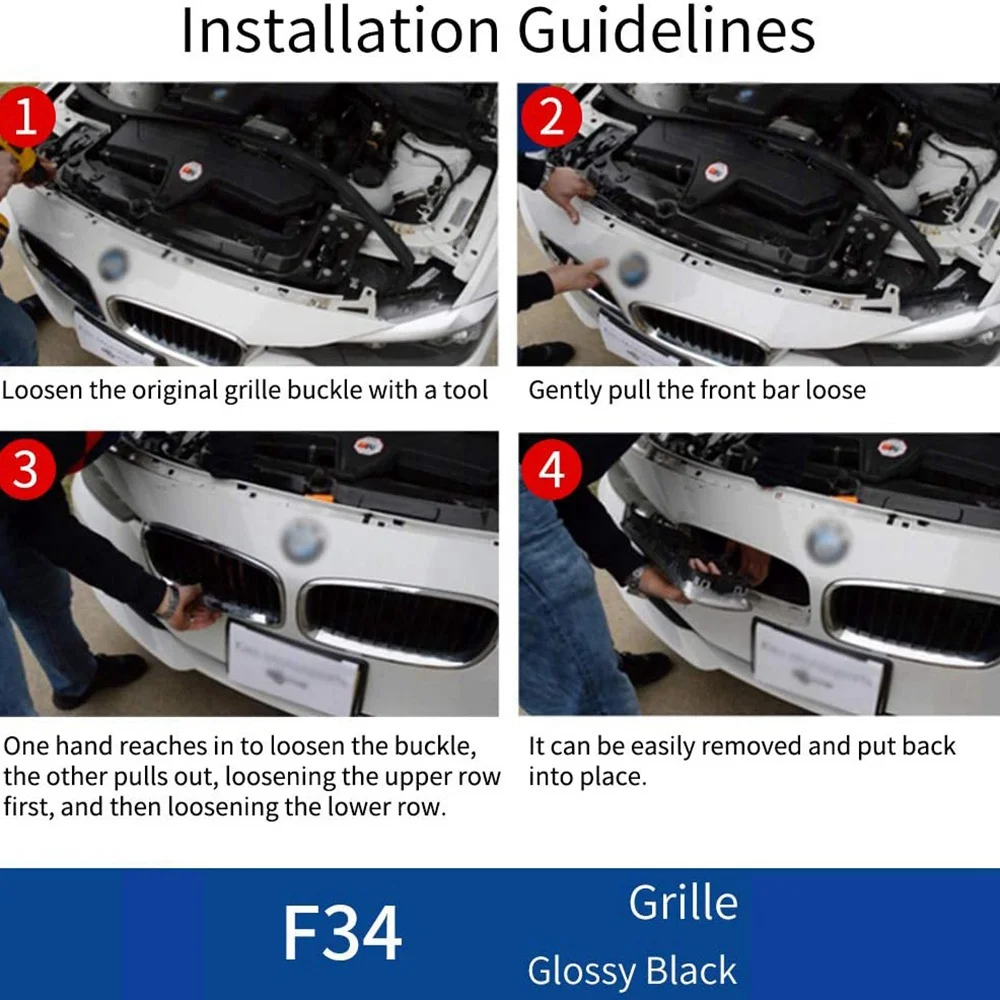 Installation Guidelines

1

Loosen the original grille buckle with a tool

2

Gently pull the front bar loose

3

One hand reaches in to loosen the buckle, the other pulls out, loosening the upper row first, and then loosening the lower row.

4

It can be easily removed and put back into place.

F34

Grille

Glossy Black