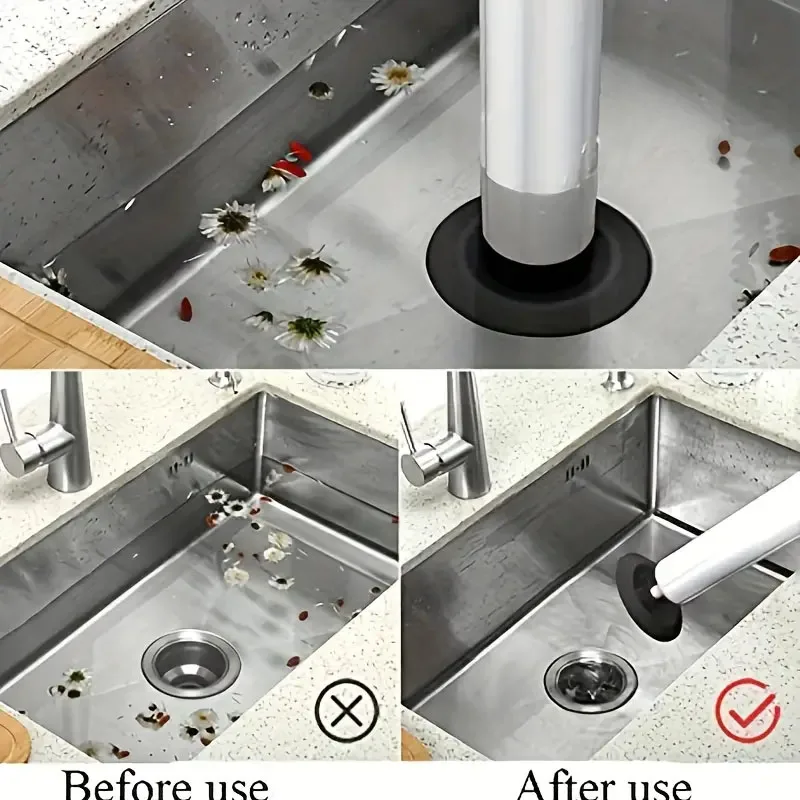 Before use

After use