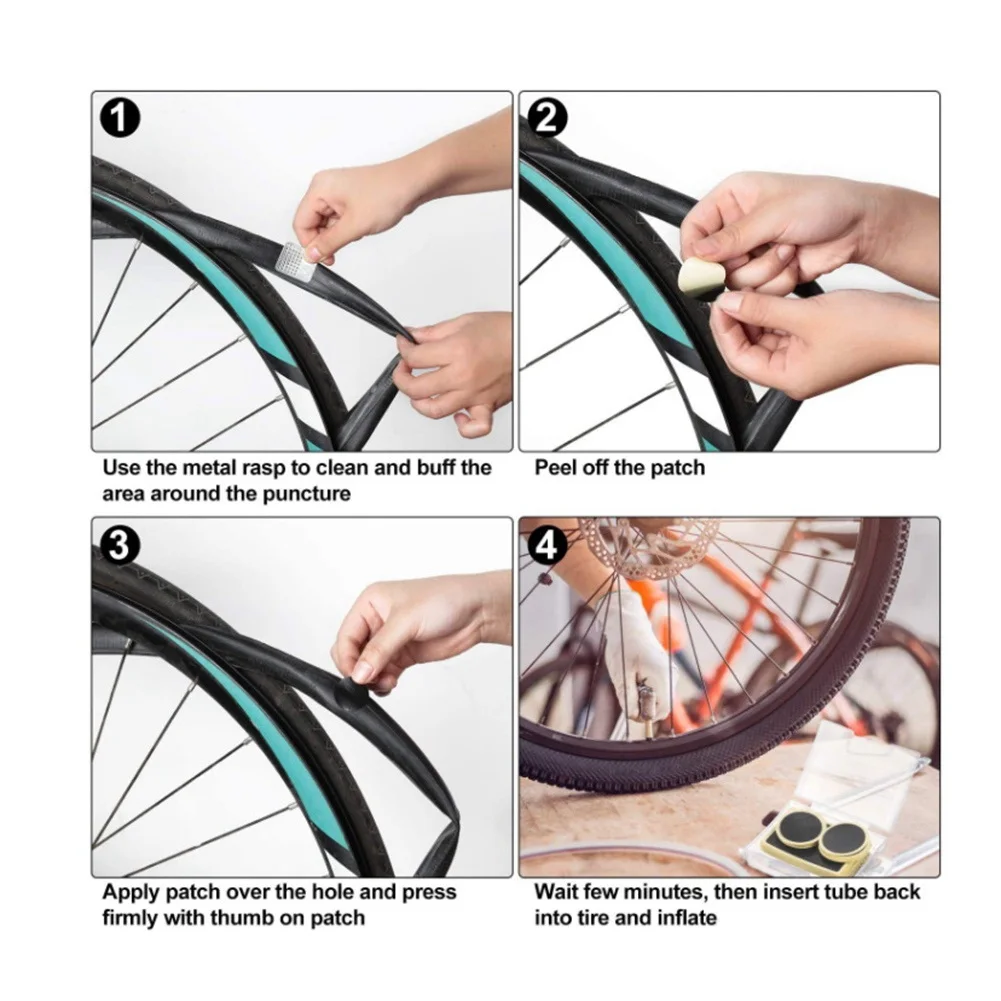 1

Use the metal rasp to clean and buff the area around the puncture

2

Peel off the patch

3

Apply patch over the hole and press firmly with thumb on patch

4

Wait few minutes, then insert tube back into tire and inflate