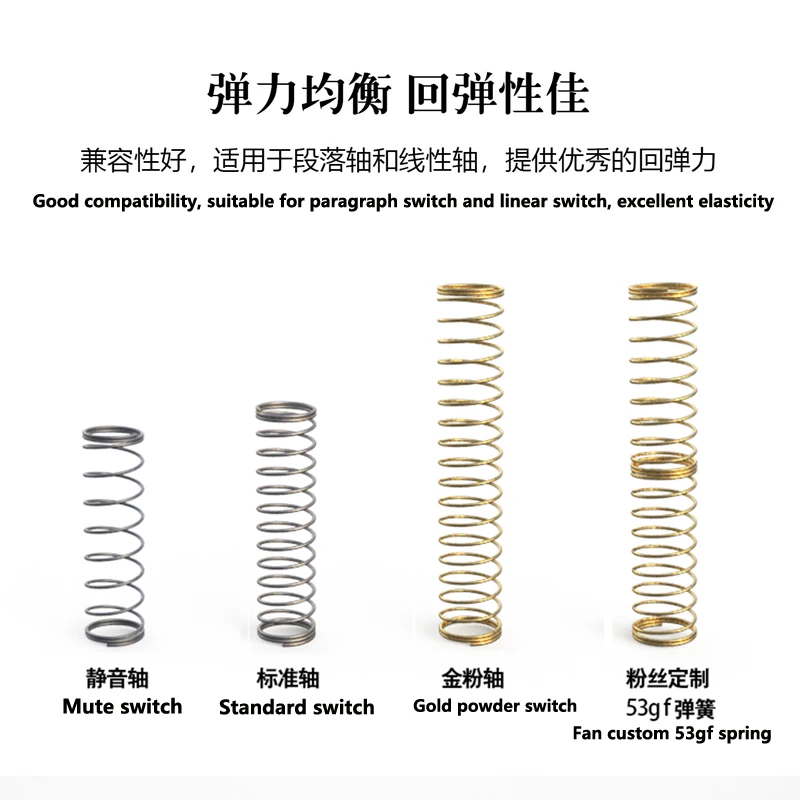 弹力均衡 回弹性佳

兼容性好，适用于段落轴和线性轴，提供优秀的回弹力
Good compatibility, suitable for paragraph switch and linear switch, excellent elasticity

静音轴
Mute switch

标准轴
Standard switch

金粉轴
Gold powder switch

粉丝定制
53gf弹簧
Fan custom 53gf spring