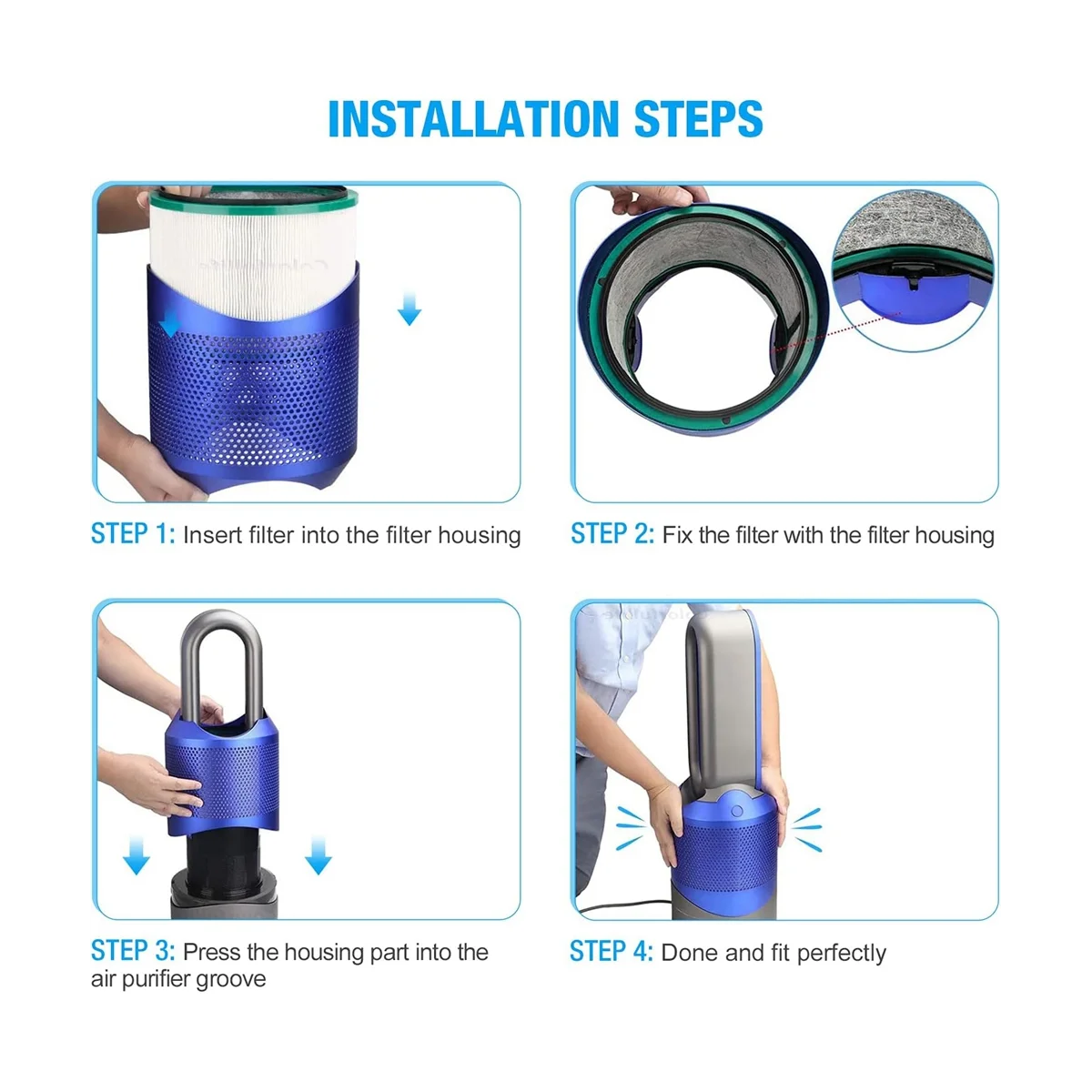 INSTALLATION STEPS

STEP 1: Insert filter into the filter housing

STEP 2: Fix the filter with the filter housing

STEP 3: Press the housing part into the air purifier groove

STEP 4: Done and fit perfectly