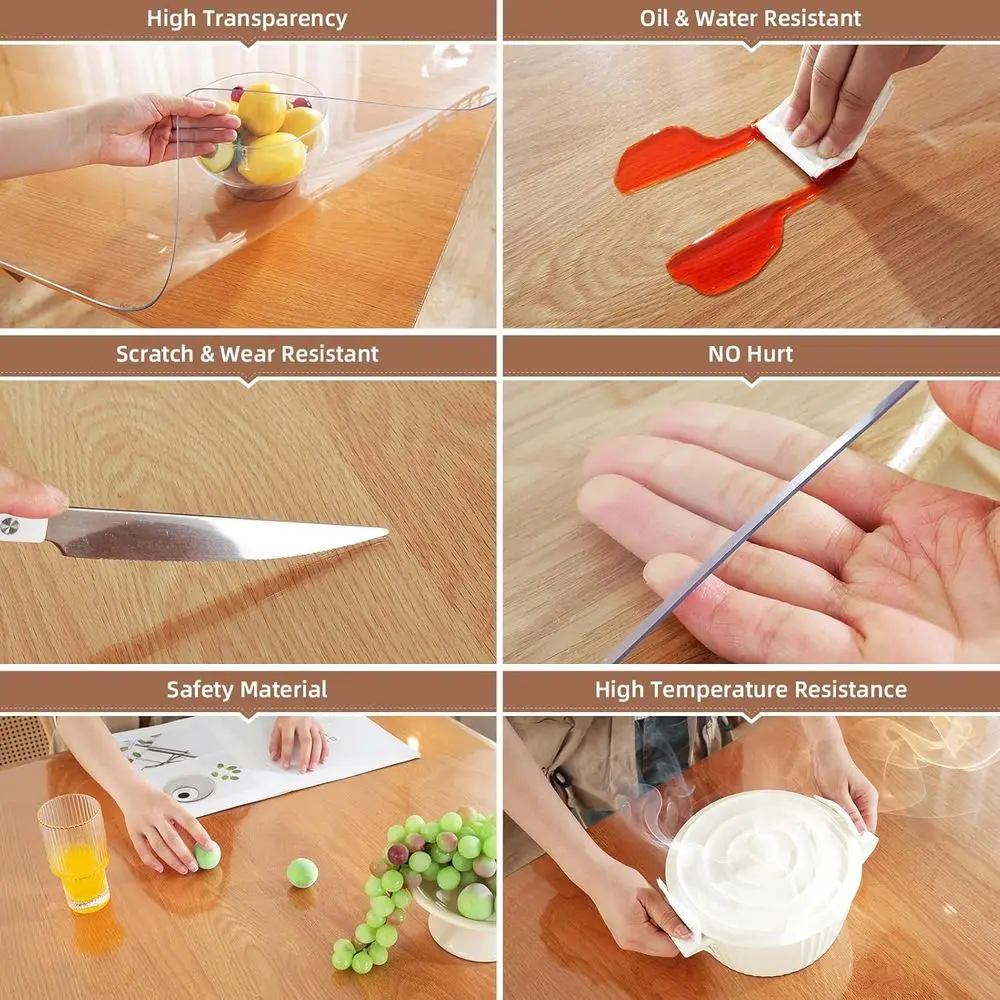 High Transparency

Oil & Water Resistant

Scratch & Wear Resistant

NO Hurt

Safety Material

High Temperature Resistance