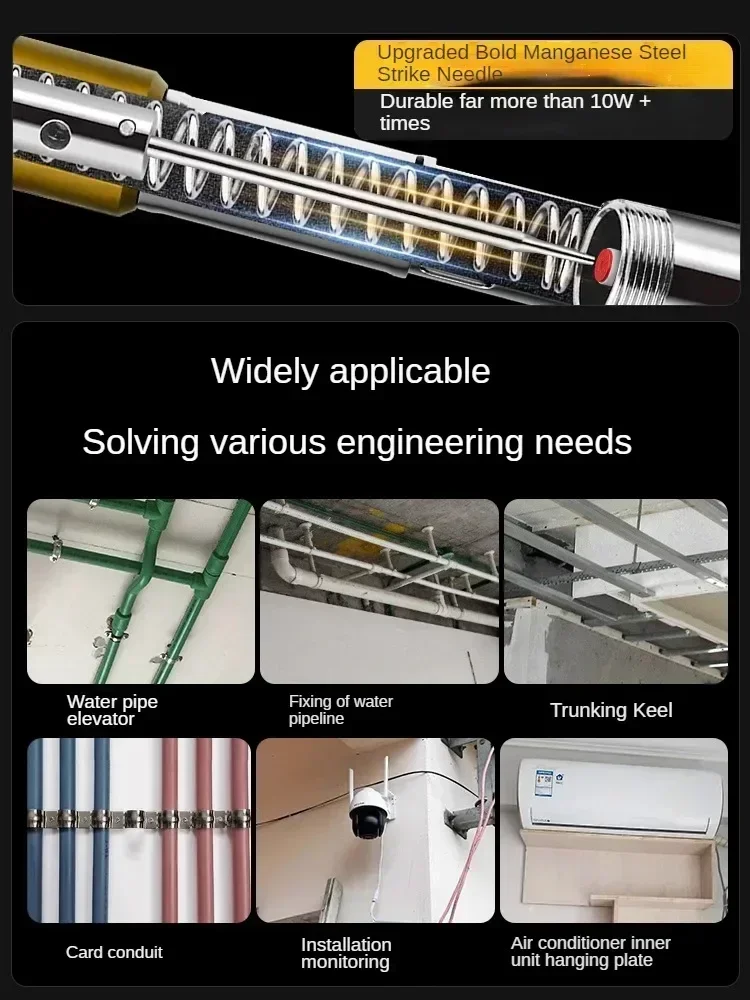 Upgraded Bold Manganese Steel Strike Needle

Durable far more than 10W + times

Widely applicable

Solving various engineering needs

Water pipe elevator

Fixing of water pipeline

Trunking Keel

Card conduit

Installation monitoring

Air conditioner inner unit hanging plate