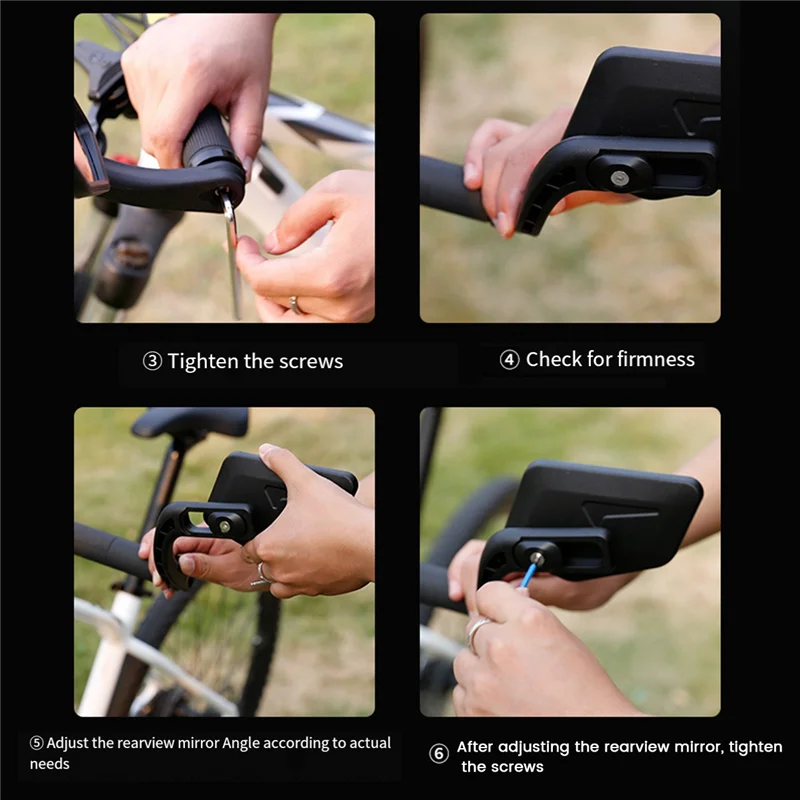 ③ Tighten the screws

④ Check for firmness

⑤ Adjust the rearview mirror Angle according to actual needs

⑥ After adjusting the rearview mirror, tighten the screws