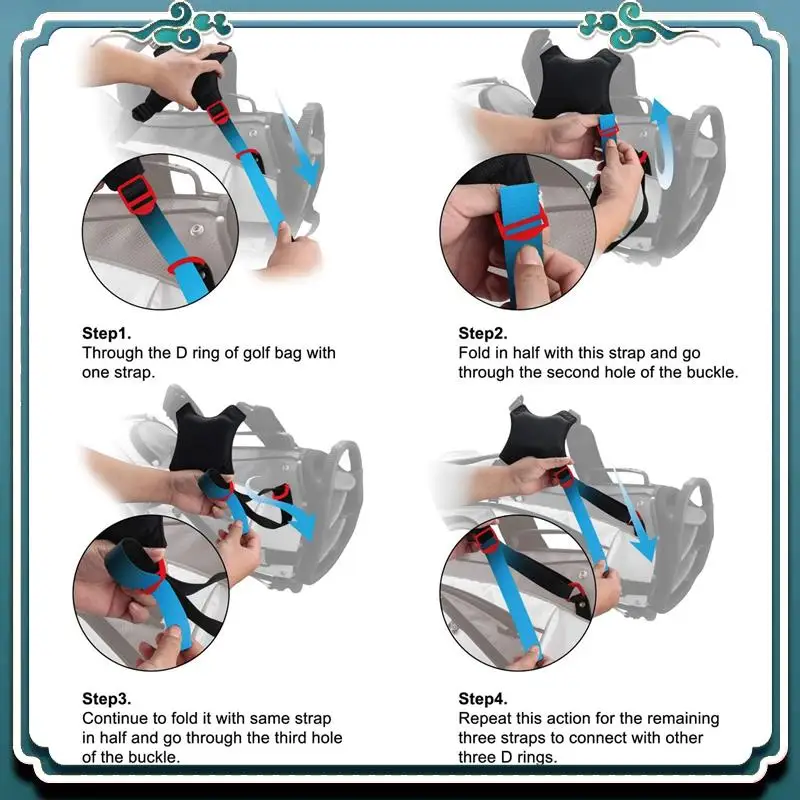 Step1.
Through the D ring of golf bag with one strap.

Step2.
Fold in half with this strap and go through the second hole of the buckle.

Step3.
Continue to fold it with same strap in half and go through the third hole of the buckle.

Step4.
Repeat this action for the remaining three straps to connect with other three D rings.