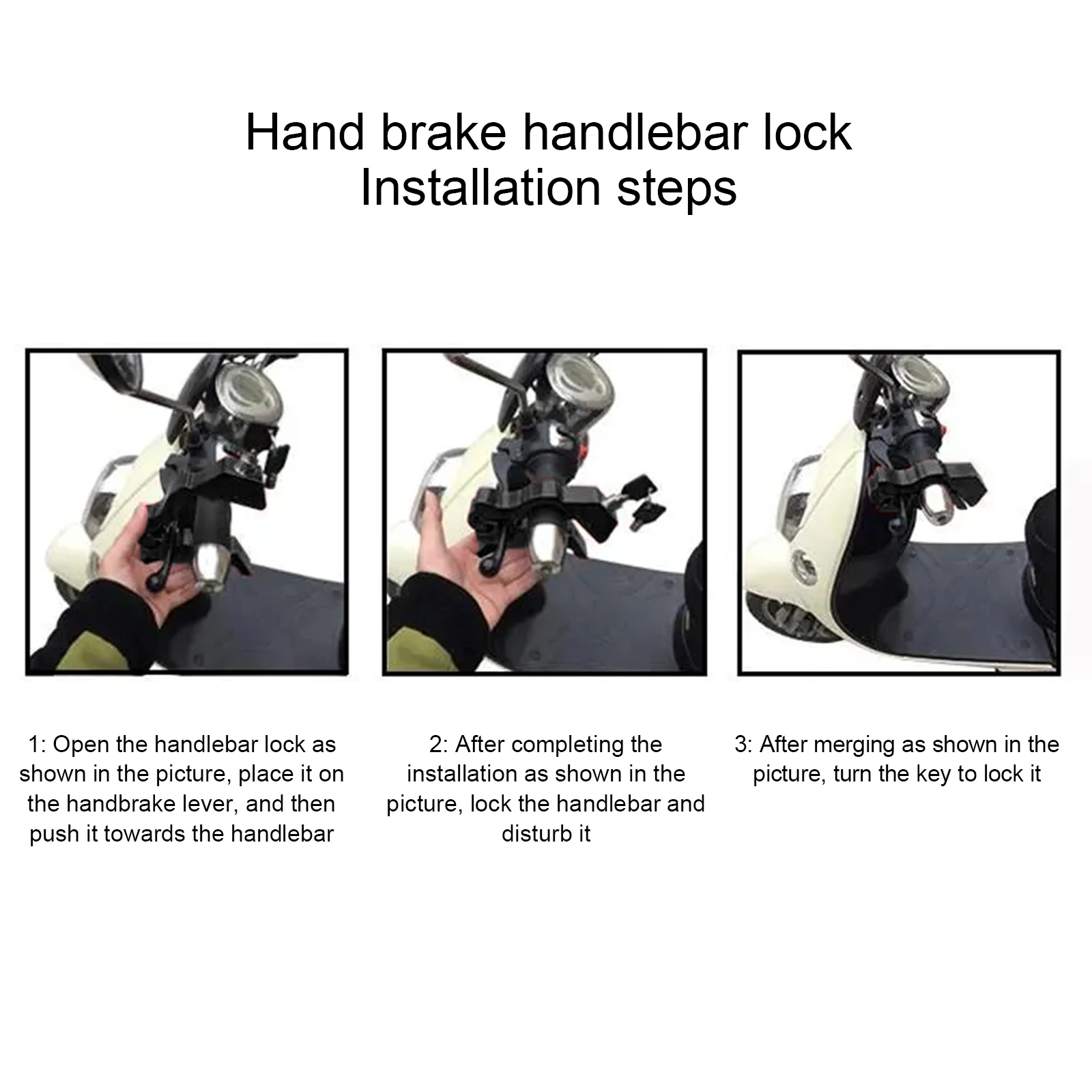 Hand brake handlebar lock
Installation steps

1: Open the handlebar lock as shown in the picture, place it on the handbrake lever, and then push it towards the handlebar

2: After completing the installation as shown in the picture, lock the handlebar and disturb it

3: After merging as shown in the picture, turn the key to lock it