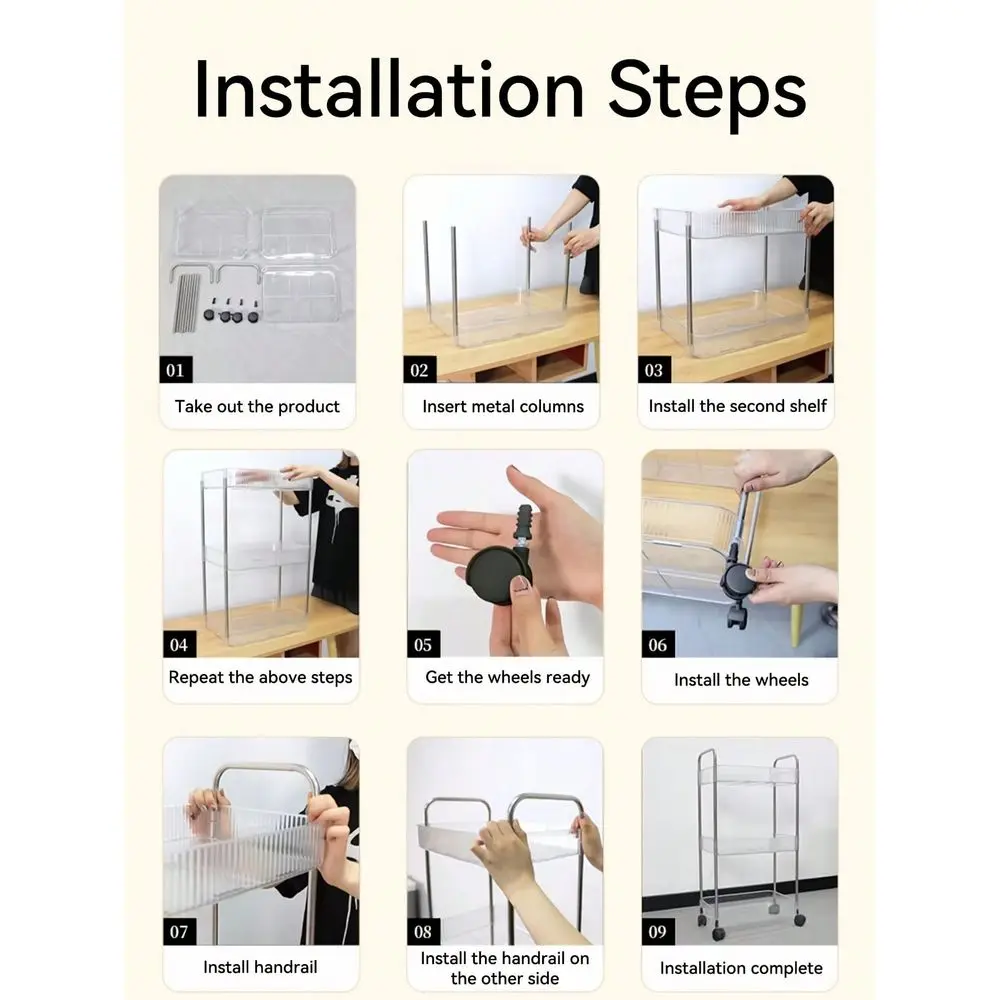 Installation Steps

01
Take out the product

02
Insert metal columns

03
Install the second shelf

04
Repeat the above steps

05
Get the wheels ready

06
Install the wheels

07
Install handrail

08
Install the handrail on the other side

09
Installation complete