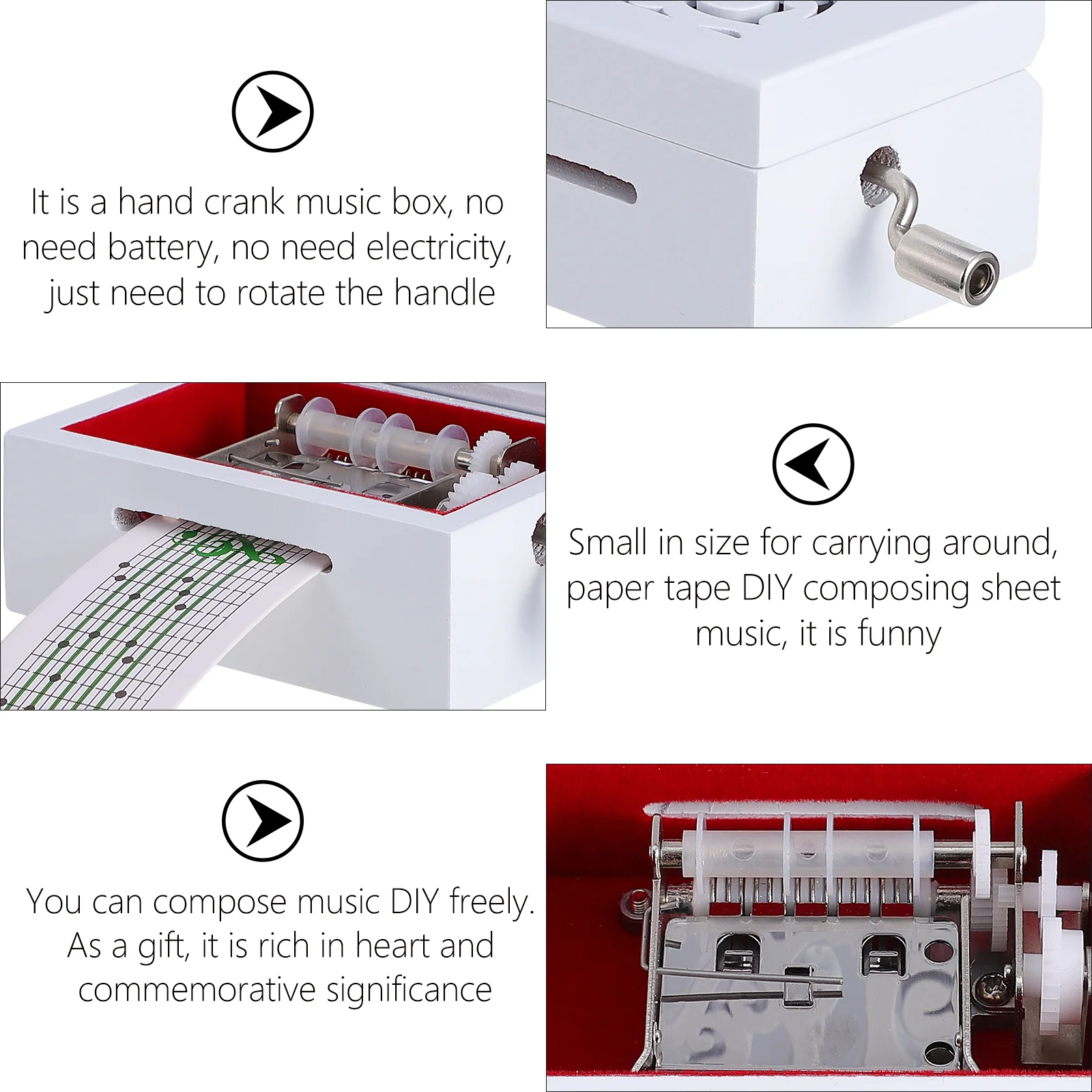 It is a hand crank music box, no need battery, no need electricity, just need to rotate the handle

Small in size for carrying around, paper tape DIY composing sheet music, it is funny

You can compose music DIY freely. As a gift, it is rich in heart and commemorative significance