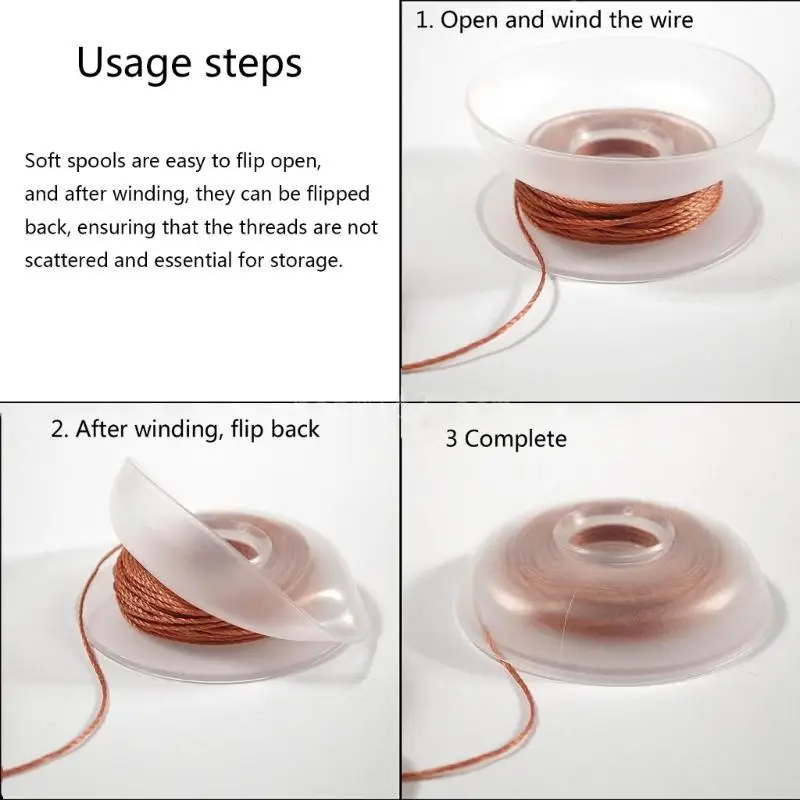 Usage steps

Soft spools are easy to flip open, and after winding, they can be flipped back, ensuring that the threads are not scattered and essential for storage.

1. Open and wind the wire

2. After winding, flip back

3 Complete