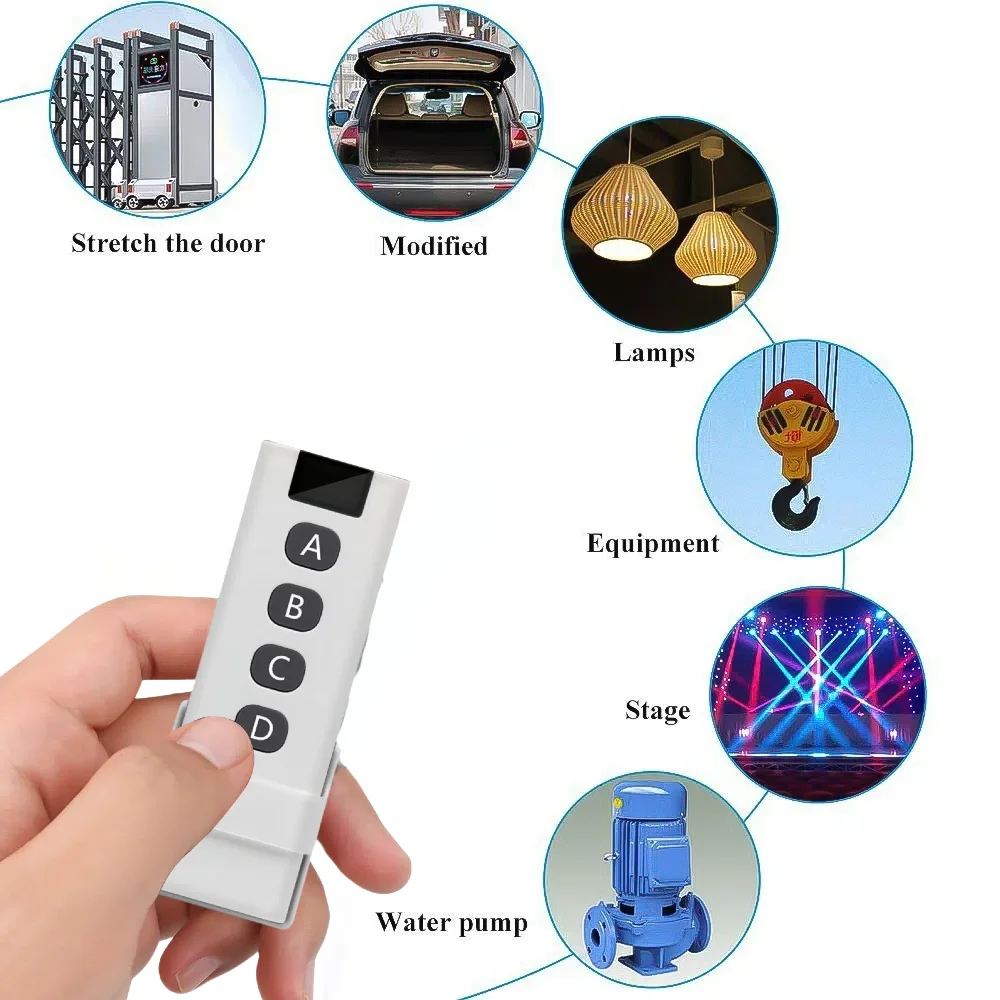 Stretch the door

Modified

Lamps

Equipment

Stage

Water pump

A

B

C

D