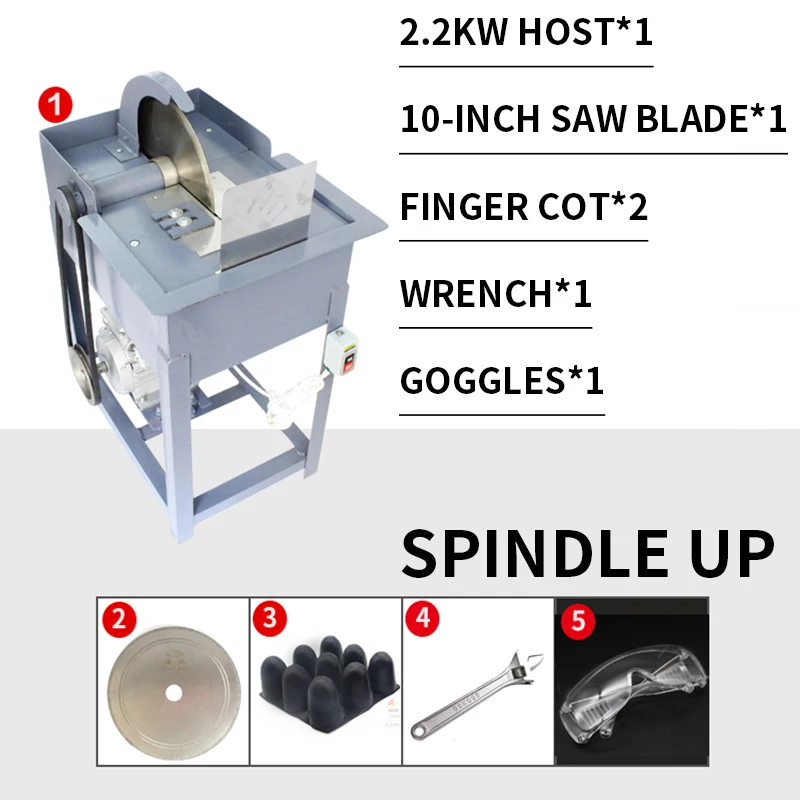 1

2.2KW HOST*1

10-INCH SAW BLADE*1

FINGER COT*2

WRENCH*1

GOGGLES*1

SPINDLE UP

2

3

4

5