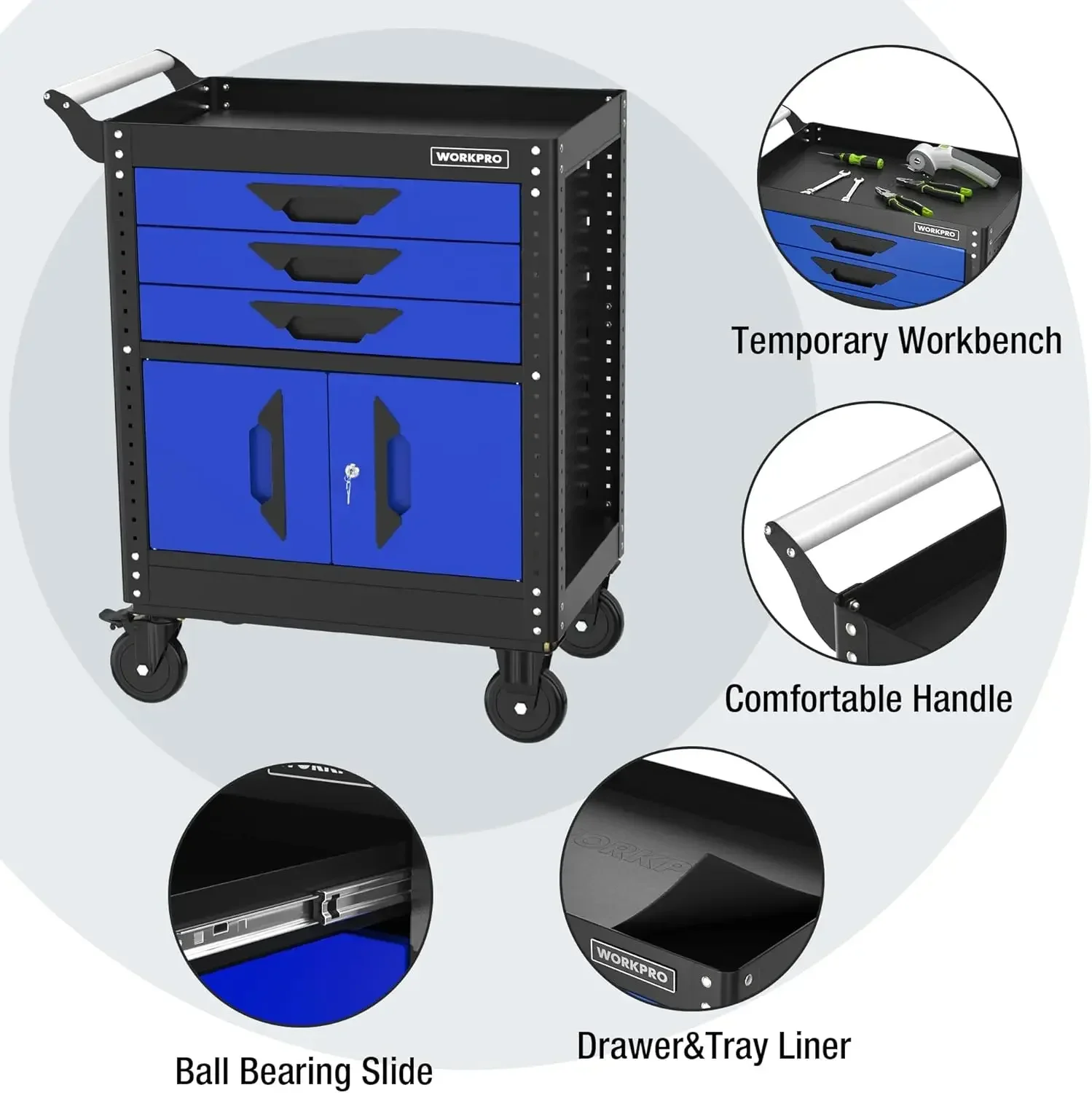 WORKPRO

WORKPRO

Temporary Workbench

Comfortable Handle

WORKPRO

Ball Bearing Slide

Drawer&Tray Liner