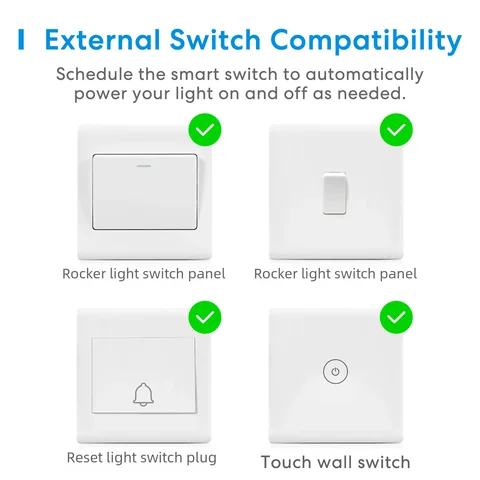 External Switch Compatibility

Schedule the smart switch to automatically power your light on and off as needed.

Rocker light switch panel

Rocker light switch panel

Reset light switch plug

Touch wall switch