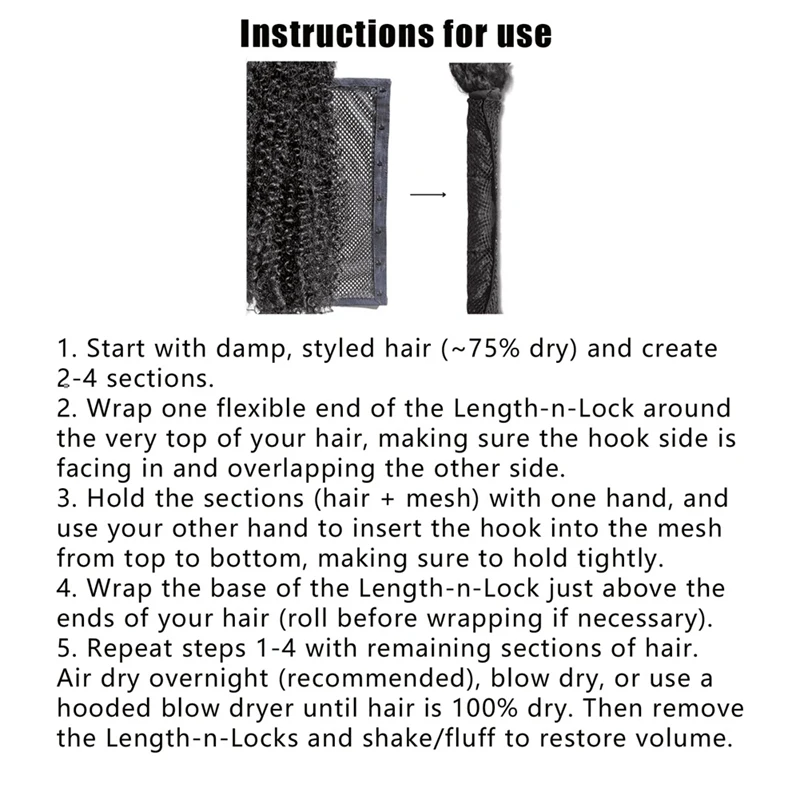 Instructions for use

1. Start with damp, styled hair (~75% dry) and create 2-4 sections.
2. Wrap one flexible end of the Length-n-Lock around the very top of your hair, making sure the hook side is facing in and overlapping the other side.
3. Hold the sections (hair + mesh) with one hand, and use your other hand to insert the hook into the mesh from top to bottom, making sure to hold tightly.
4. Wrap the base of the Length-n-Lock just above the ends of your hair (roll before wrapping if necessary).
5. Repeat steps 1-4 with remaining sections of hair. Air dry overnight (recommended), blow dry, or use a hooded blow dryer until hair is 100% dry. Then remove the Length-n-Locks and shake/fluff to restore volume.