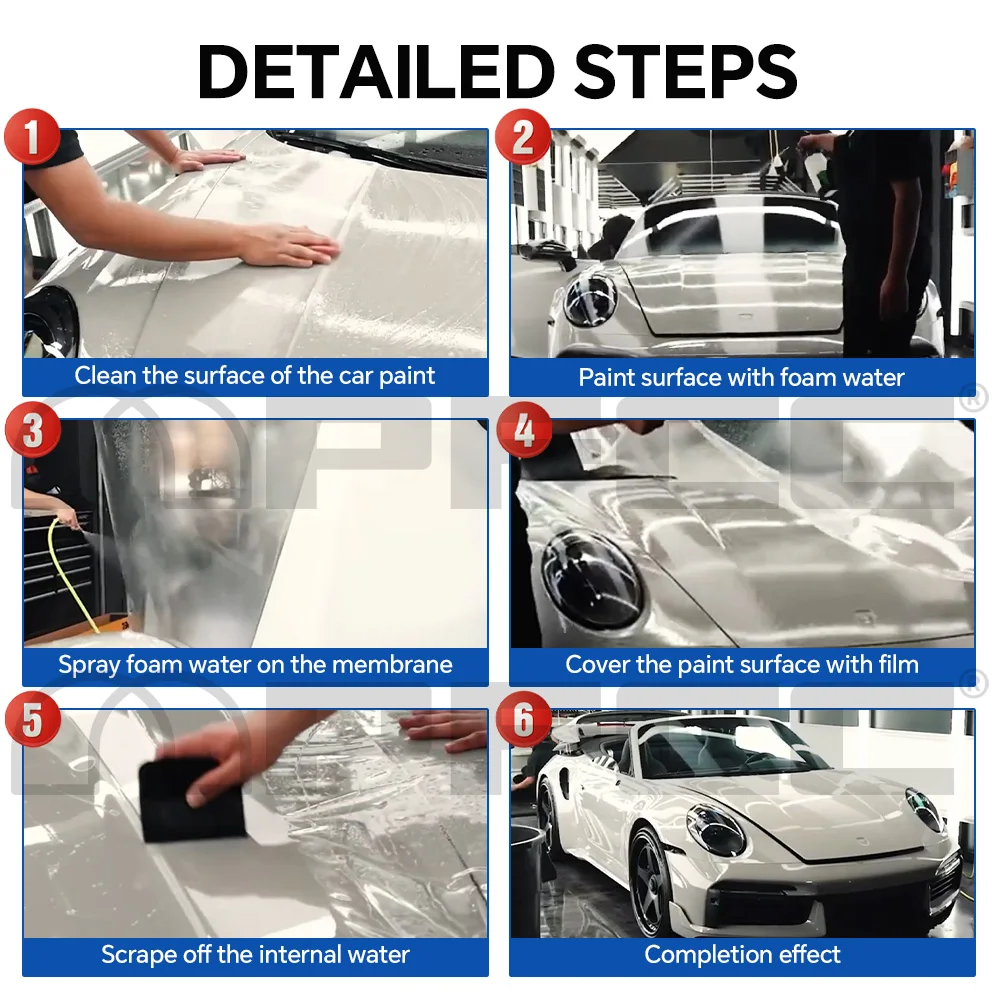 DETAILED STEPS

1
Clean the surface of the car paint

2
Paint surface with foam water

3
Spray foam water on the membrane

4
Cover the paint surface with film

5
Scrape off the internal water

6
Completion effect