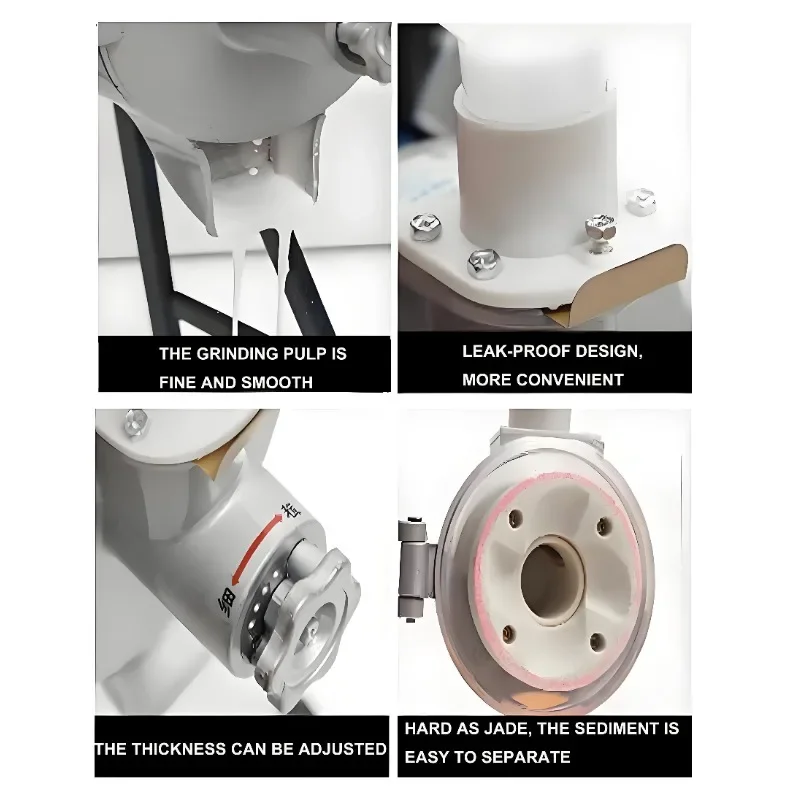 THE GRINDING PULP IS FINE AND SMOOTH

LEAK-PROOF DESIGN, MORE CONVENIENT

粗

细

THE THICKNESS CAN BE ADJUSTED

HARD AS JADE, THE SEDIMENT IS EASY TO SEPARATE