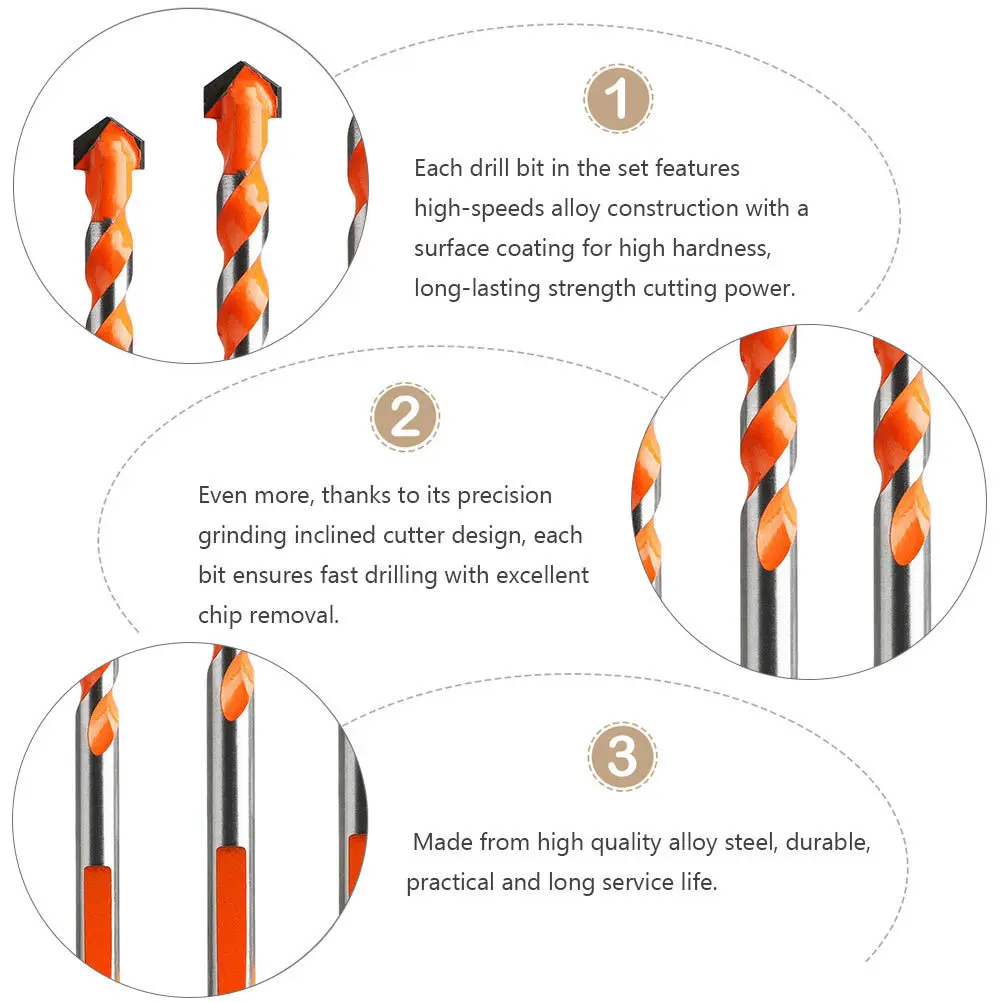 1

Each drill bit in the set features high-speeds alloy construction with a surface coating for high hardness, long-lasting strength cutting power.

2

Even more, thanks to its precision grinding inclined cutter design, each bit ensures fast drilling with excellent chip removal.

3

Made from high quality alloy steel, durable, practical and long service life.