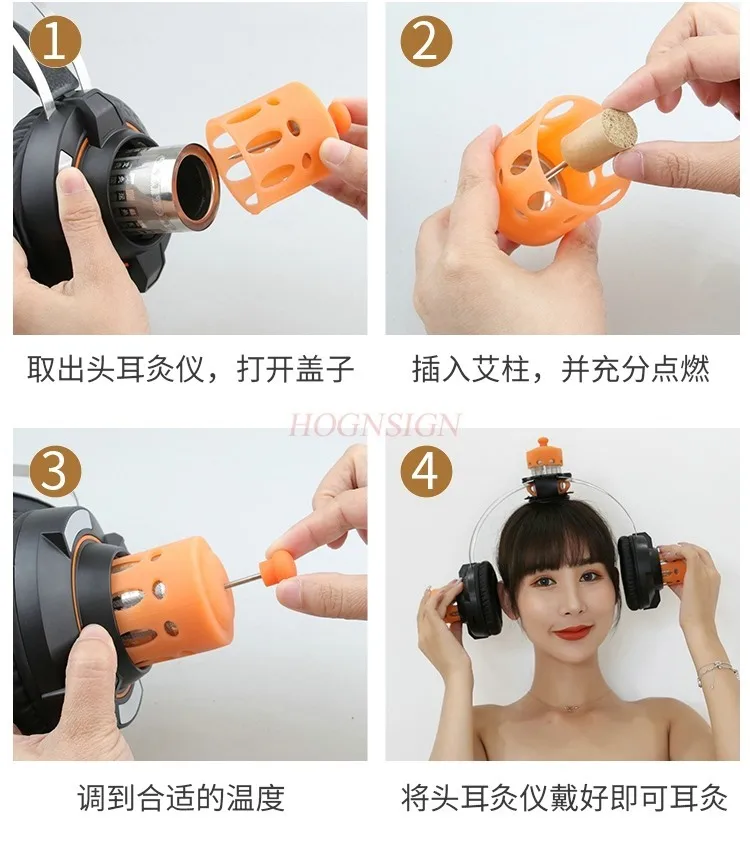 1

取出头耳灸仪，打开盖子

2

插入艾柱，并充分点燃

HOGNSIGN

3

调到合适的温度

4

将头耳灸仪戴好即可耳灸