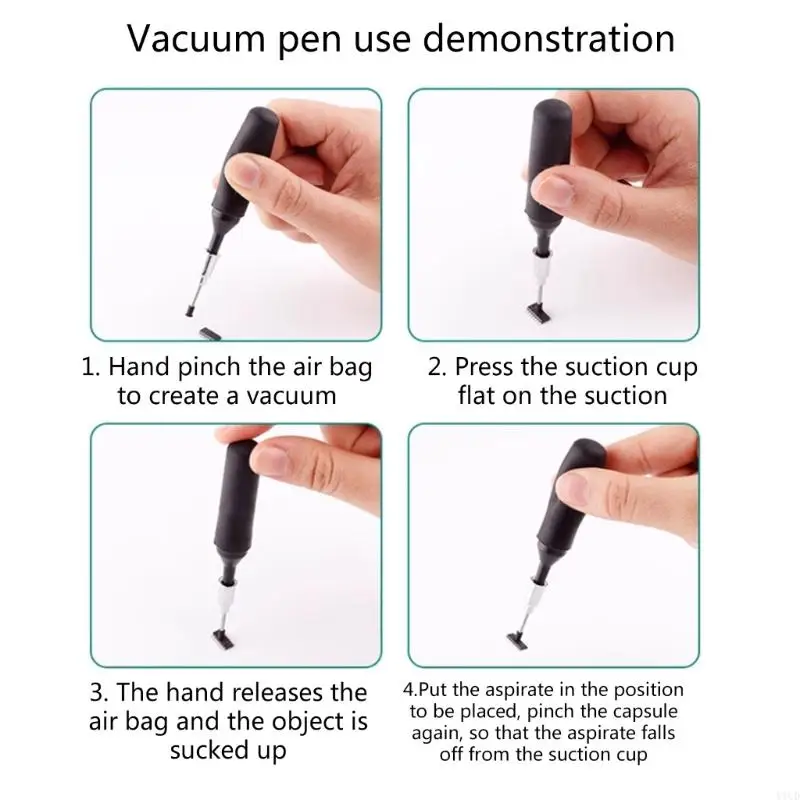 Vacuum pen use demonstration

1. Hand pinch the air bag to create a vacuum

2. Press the suction cup flat on the suction

3. The hand releases the air bag and the object is sucked up

4.Put the aspirate in the position to be placed, pinch the capsule again, so that the aspirate falls off from the suction cup