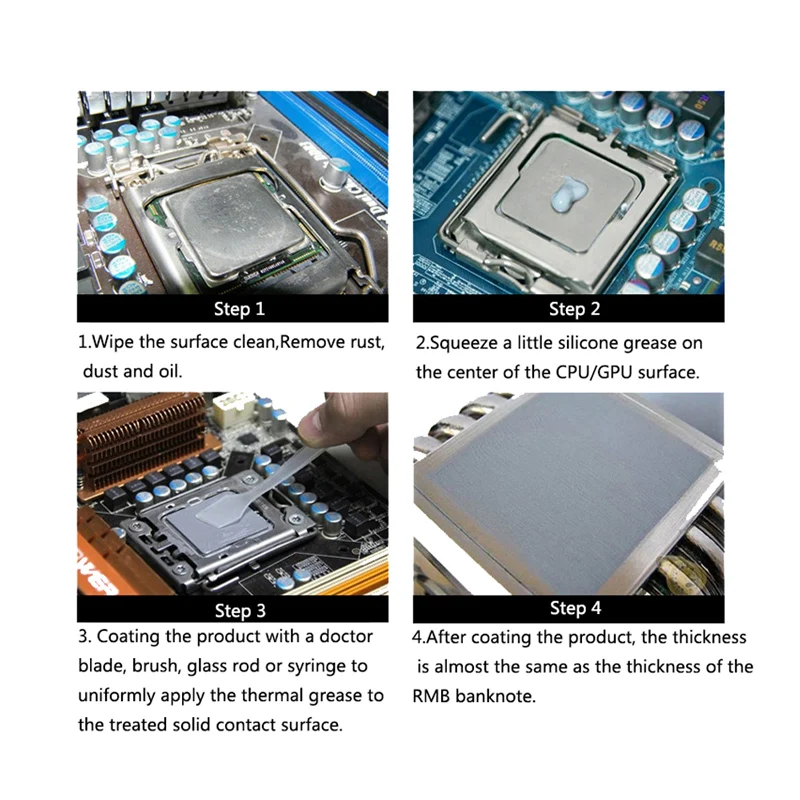 Step 1

1.Wipe the surface clean,Remove rust, dust and oil.

Step 2

2.Squeeze a little silicone grease on the center of the CPU/GPU surface.

Step 3

3. Coating the product with a doctor blade, brush, glass rod or syringe to uniformly apply the thermal grease to the treated solid contact surface.

Step 4

4.After coating the product, the thickness is almost the same as the thickness of the RMB banknote.