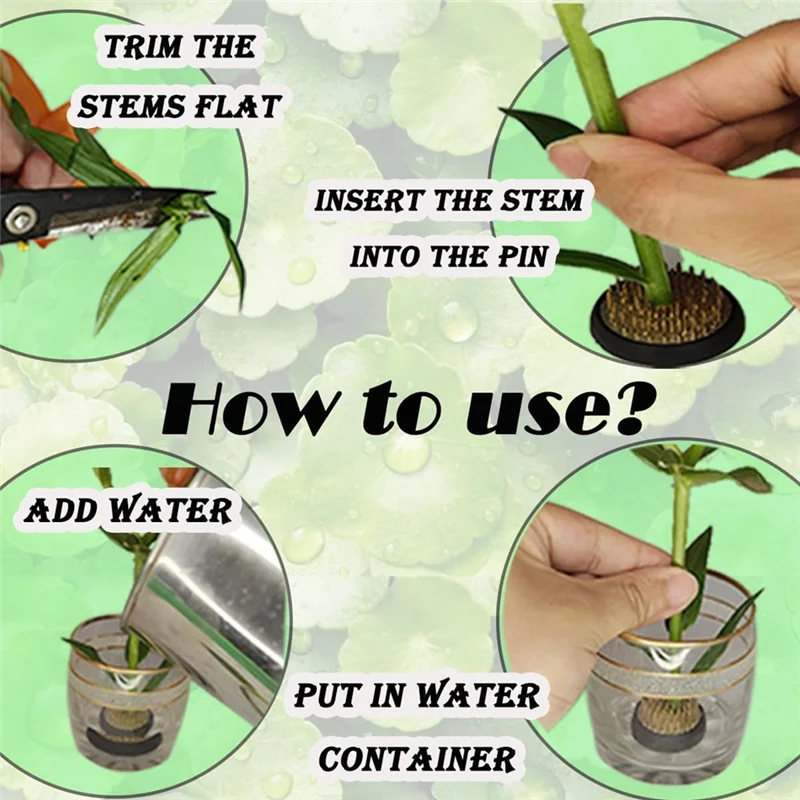 TRIM THE STEMS FLAT

INSERT THE STEM INTO THE PIN

How to use?

ADD WATER

PUT IN WATER CONTAINER