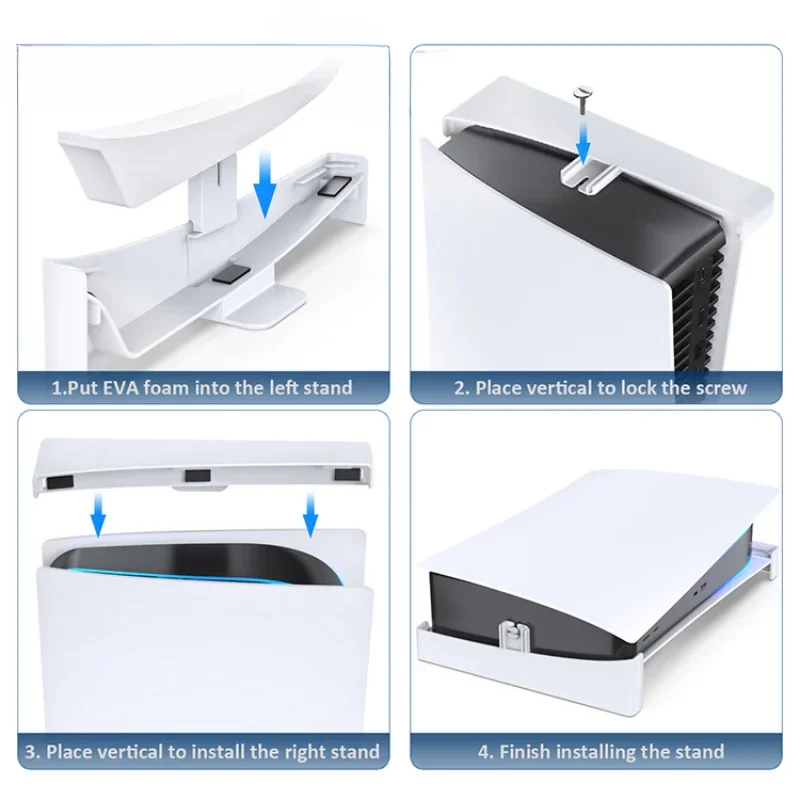 1.Put EVA foam into the left stand

2. Place vertical to lock the screw

3. Place vertical to install the right stand

4. Finish installing the stand