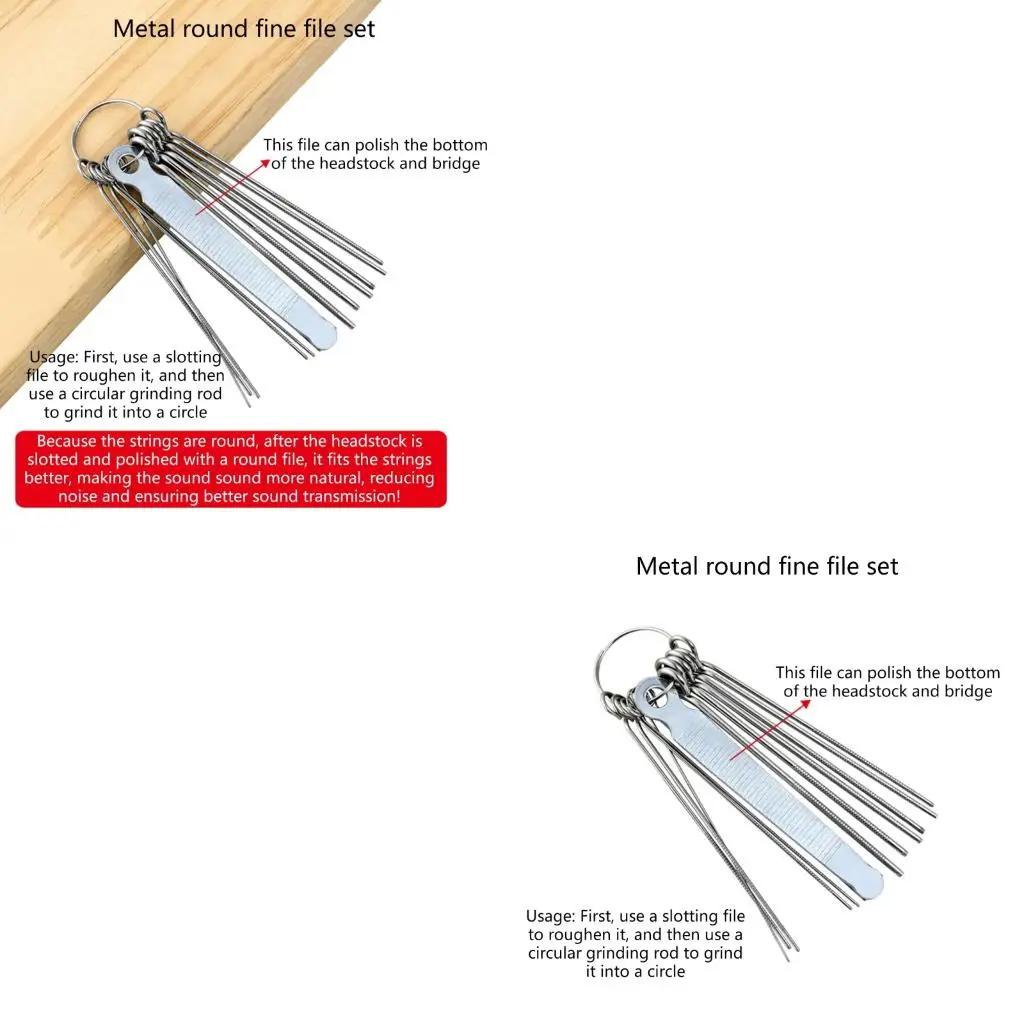 Metal round fine file set

This file can polish the bottom of the headstock and bridge

Usage: First, use a slotting file to roughen it, and then use a circular grinding rod to grind it into a circle

Because the strings are round, after the headstock is slotted and polished with a round file, it fits the strings better, making the sound sound more natural, reducing noise and ensuring better sound transmission!

Metal round fine file set

This file can polish the bottom of the headstock and bridge

Usage: First, use a slotting file to roughen it, and then use a circular grinding rod to grind it into a circle