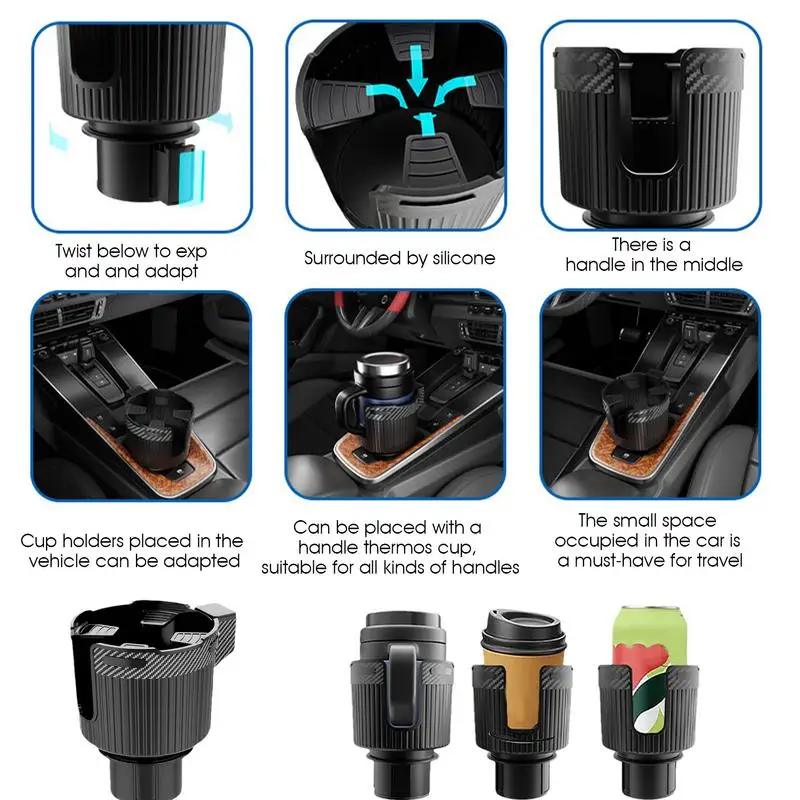 Twist below to exp and and adapt

Surrounded by silicone

There is a handle in the middle

Cup holders placed in the vehicle can be adapted

Can be placed with a handle thermos cup, suitable for all kinds of handles

The small space occupied in the car is a must-have for travel