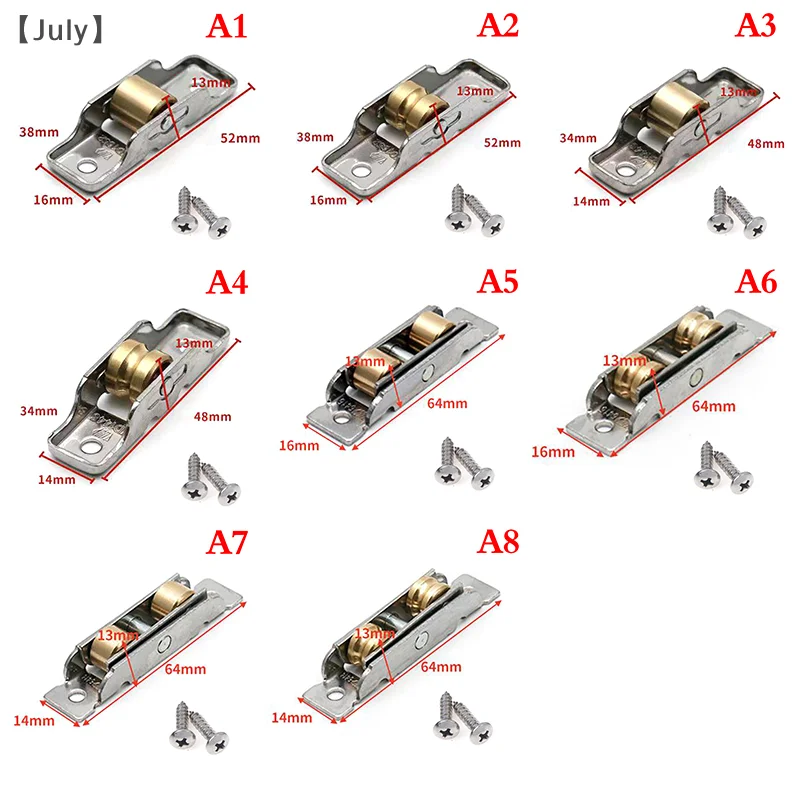 【July】

A1
13mm
38mm
52mm
16mm

A2
13mm
38mm
52mm
16mm

A3
13mm
34mm
48mm
14mm

A4
13mm
34mm
48mm
14mm

A5
13mm
64mm
16mm

A6
13mm
64mm
16mm

A7
13mm
64mm
14mm

A8
13mm
64mm
14mm