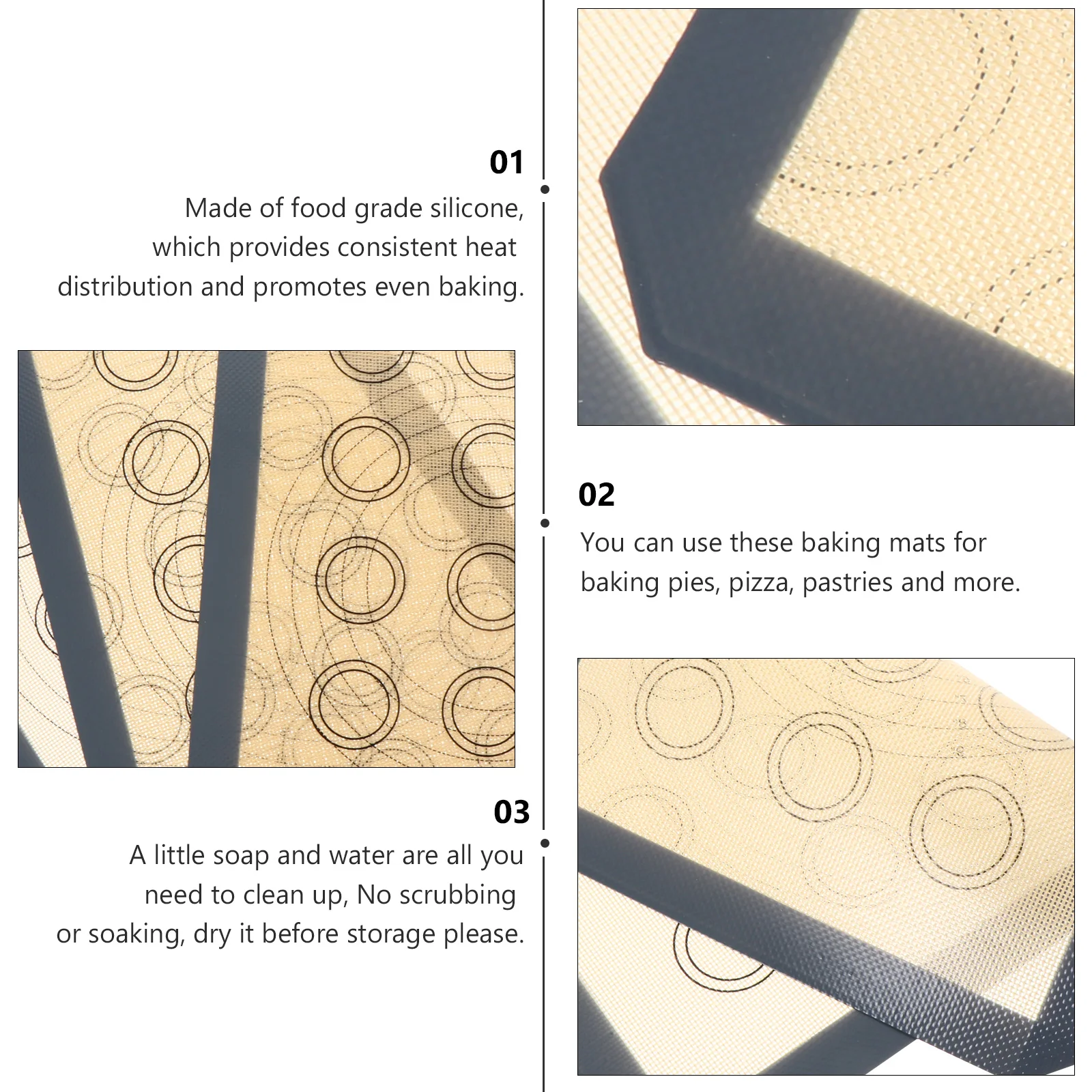 01

Made of food grade silicone, which provides consistent heat distribution and promotes even baking.

02

You can use these baking mats for baking pies, pizza, pastries and more.

03

A little soap and water are all you need to clean up, No scrubbing or soaking, dry it before storage please.