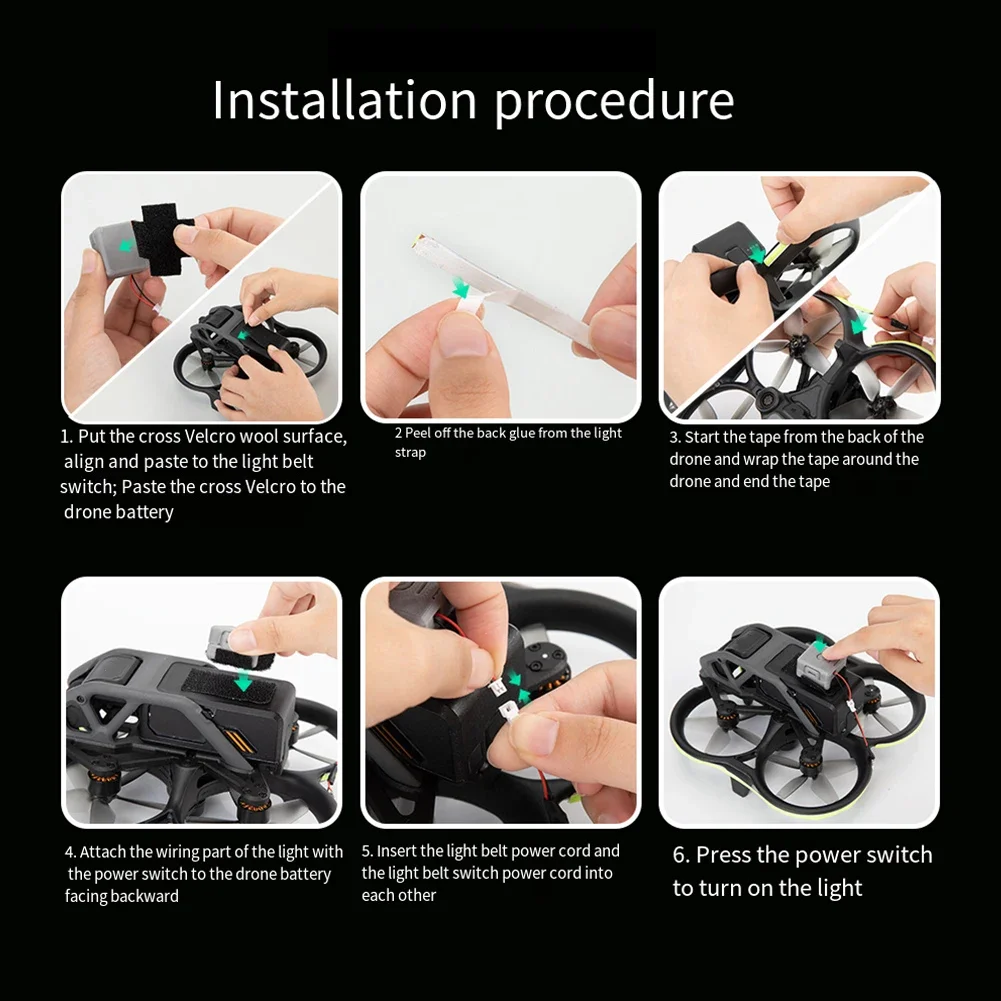 Installation procedure

1. Put the cross Velcro wool surface, align and paste to the light belt switch; Paste the cross Velcro to the drone battery

2 Peel off the back glue from the light strap

3. Start the tape from the back of the drone and wrap the tape around the drone and end the tape

4. Attach the wiring part of the light with the power switch to the drone battery facing backward

5. Insert the light belt power cord and the light belt switch power cord into each other

6. Press the power switch to turn on the light