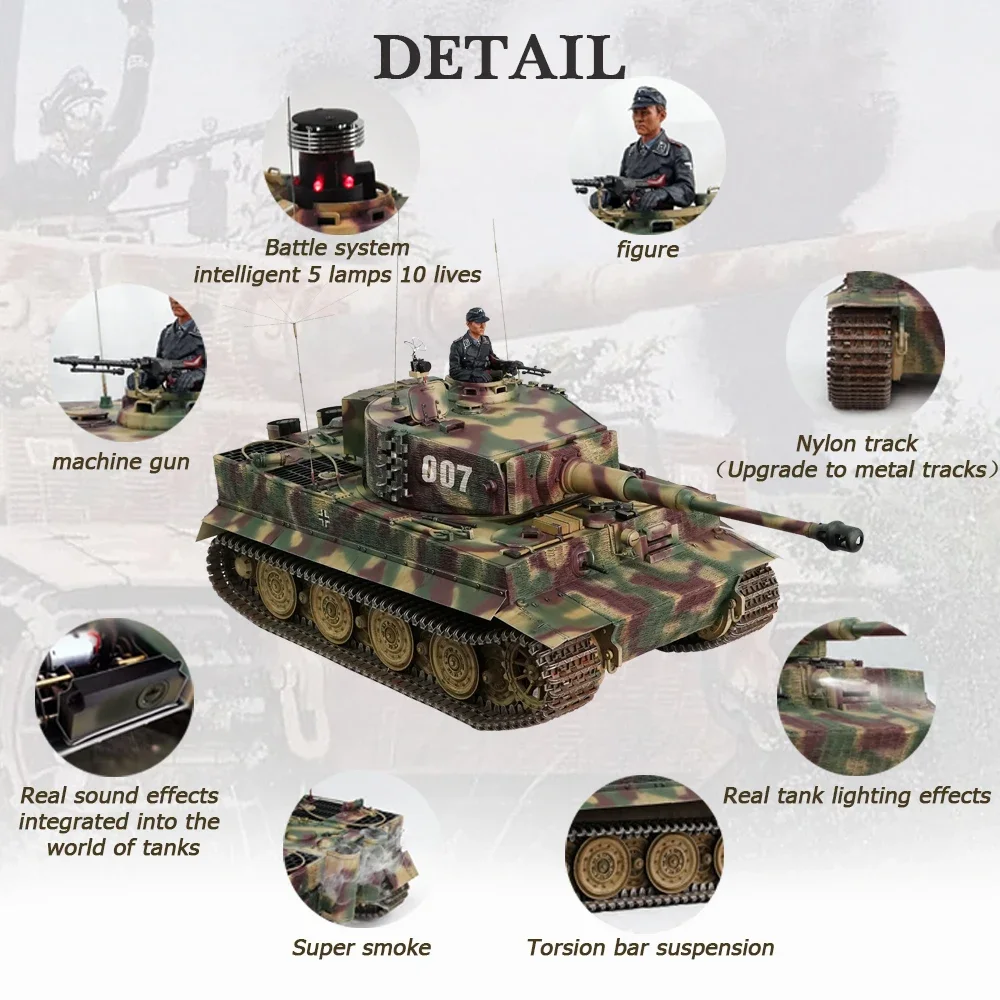 DETAIL

Battle system intelligent 5 lamps 10 lives

figure

machine gun

Nylon track (Upgrade to metal tracks)

007

Real sound effects integrated into the world of tanks

Real tank lighting effects

Super smoke

Torsion bar suspension