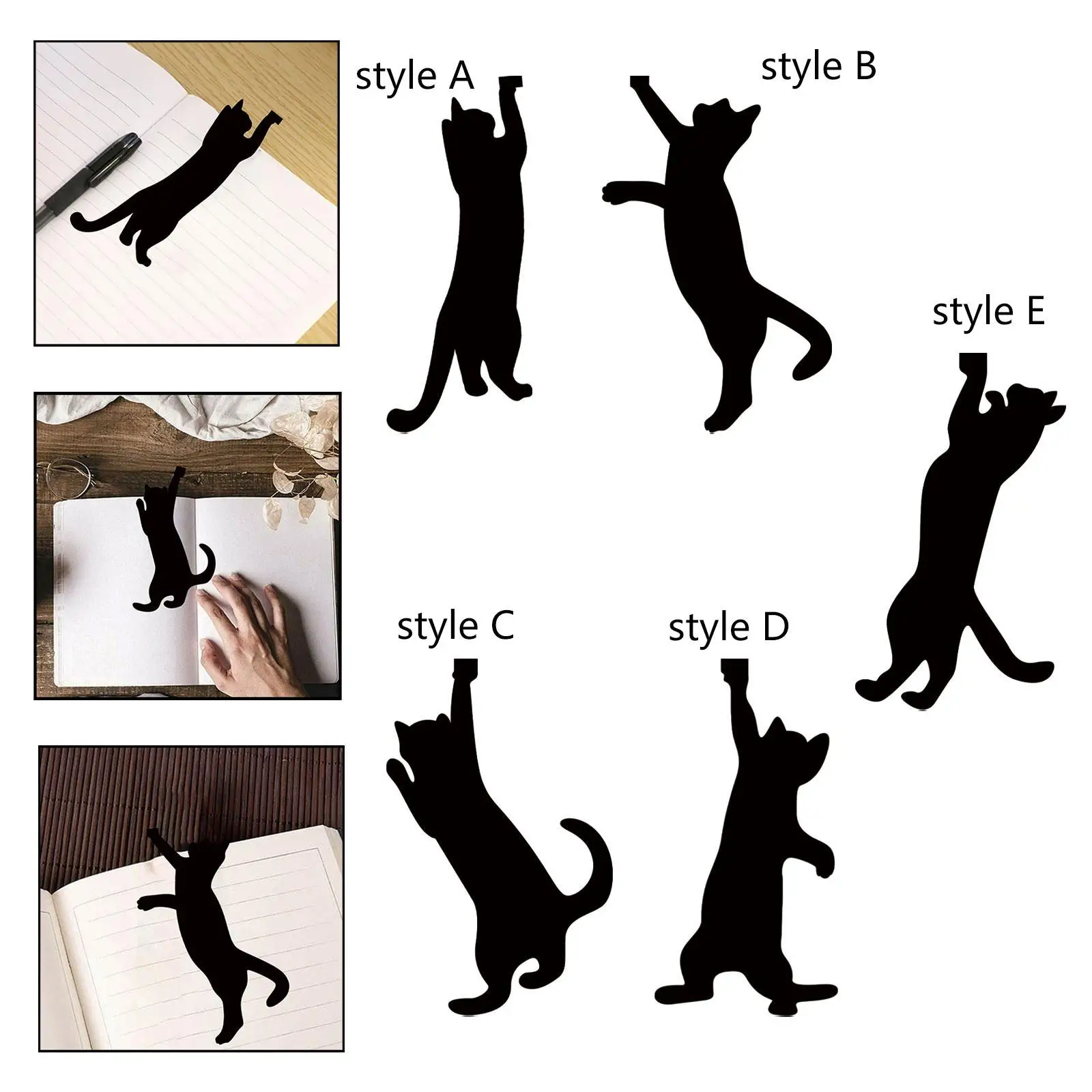 style A

style B

style E

style C

style D