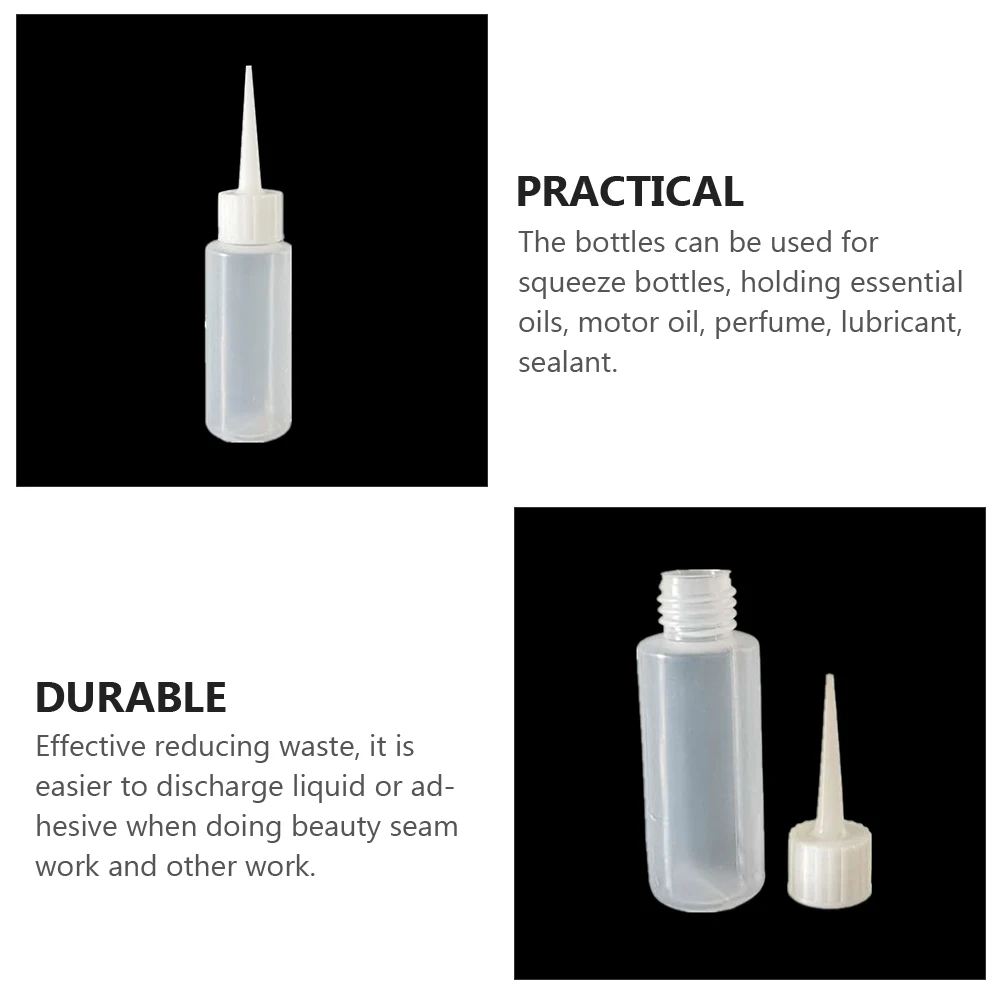 PRACTICAL
The bottles can be used for squeeze bottles, holding essential oils, motor oil, perfume, lubricant, sealant.

DURABLE
Effective reducing waste, it is easier to discharge liquid or adhesive when doing beauty seam work and other work.