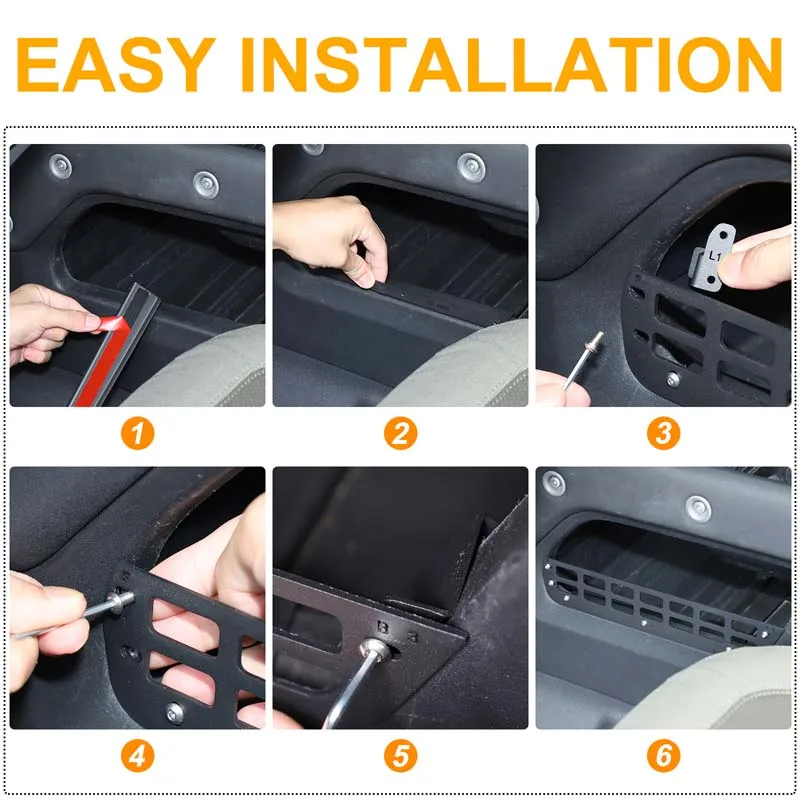 EASY INSTALLATION

L1

1

2

3

4

5

6