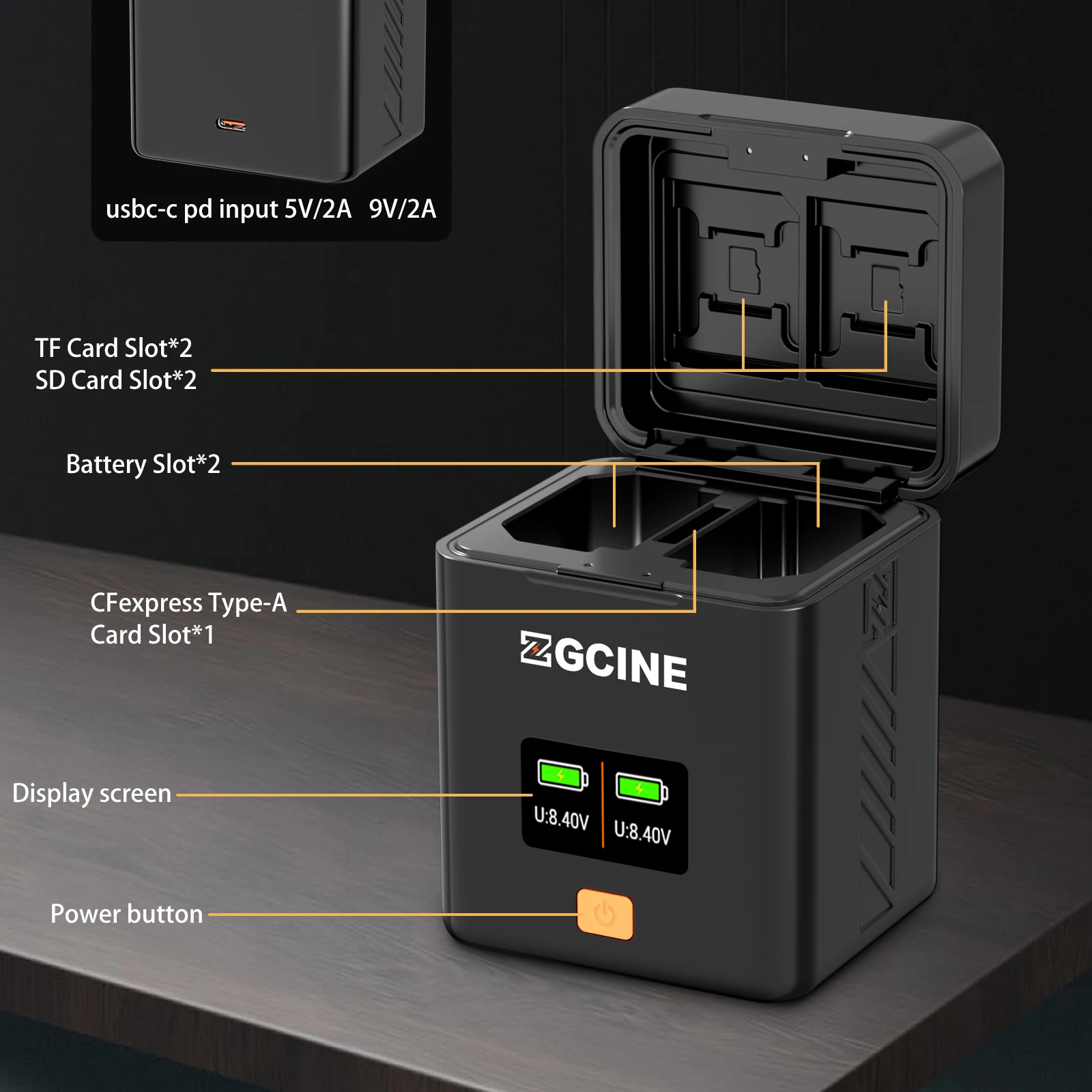 usbc-c pd input 5V/2A 9V/2A

TF Card Slot*2
SD Card Slot*2

Battery Slot*2

CFexpress Type-A
Card Slot*1

ZGCINE

Display screen

U:8.40V U:8.40V

Power button