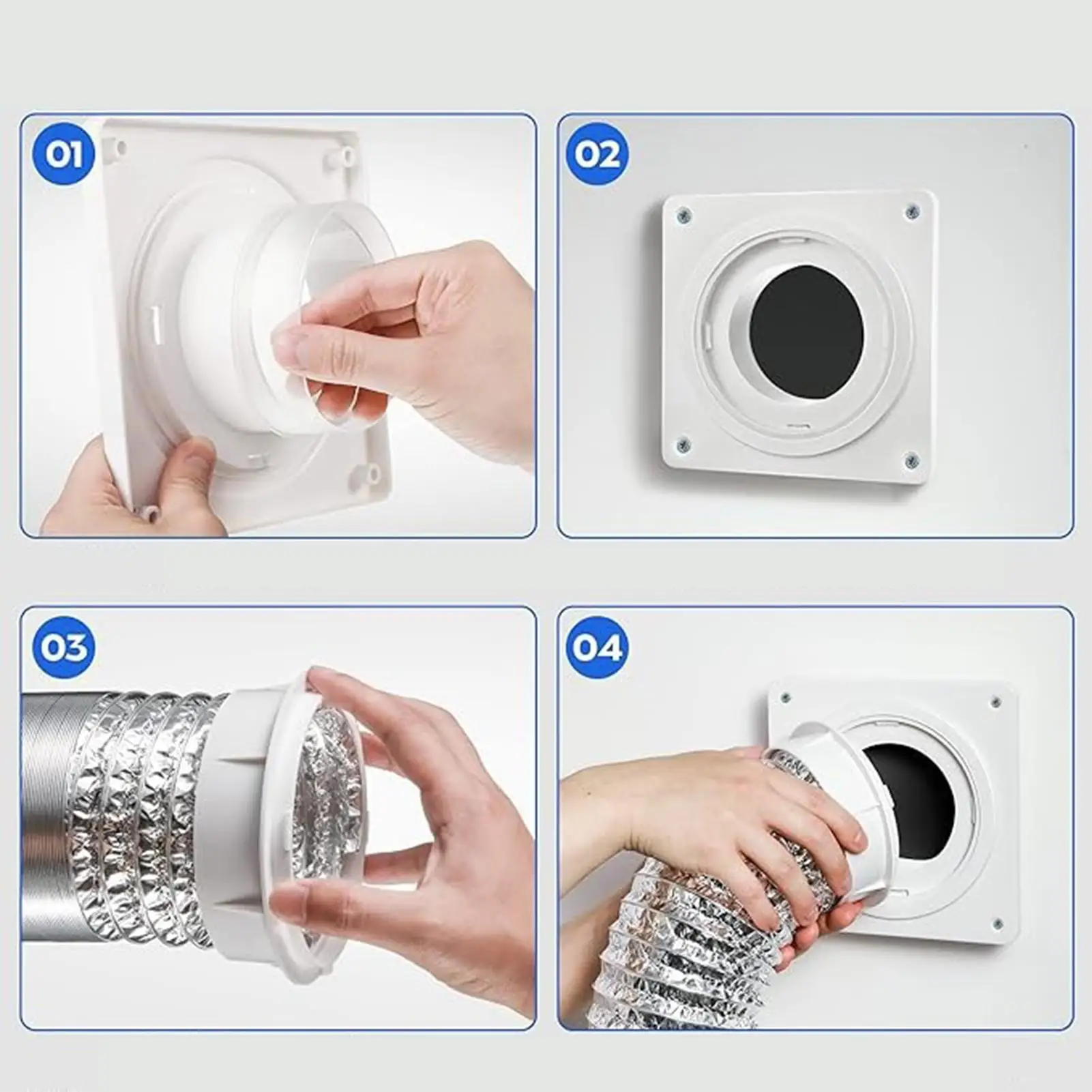 01

02

03

04