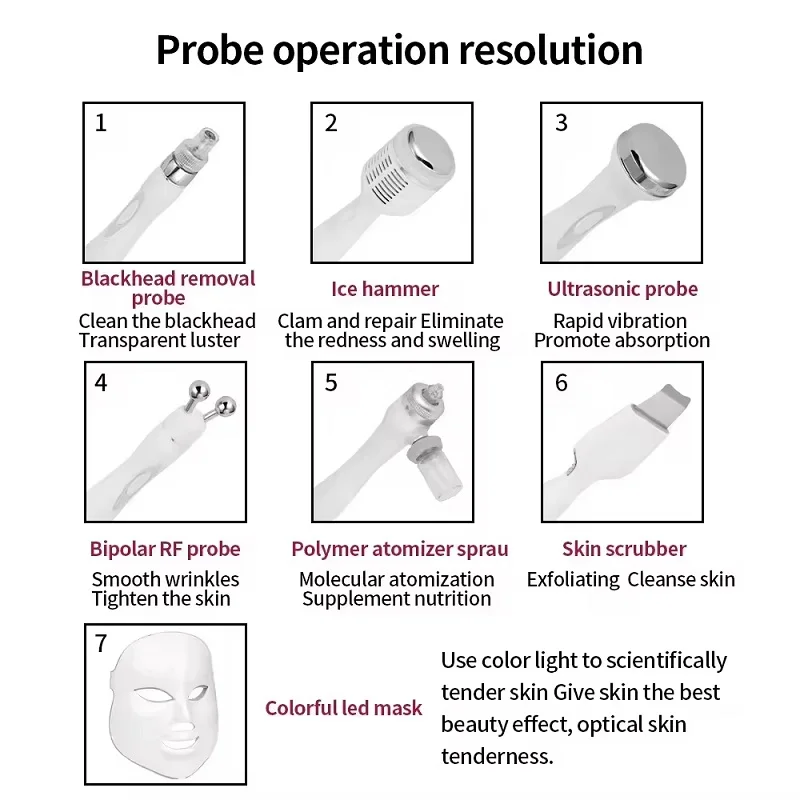 Probe operation resolution

1

Blackhead removal probe

Clean the blackhead Transparent luster

2

Ice hammer

Clam and repair Eliminate the redness and swelling

3

Ultrasonic probe

Rapid vibration Promote absorption

4

Bipolar RF probe

Smooth wrinkles Tighten the skin

5

Polymer atomizer sprau

Molecular atomization Supplement nutrition

6

Skin scrubber

Exfoliating Cleanse skin

7

Colorful led mask

Use color light to scientifically tender skin Give skin the best beauty effect, optical skin tenderness.