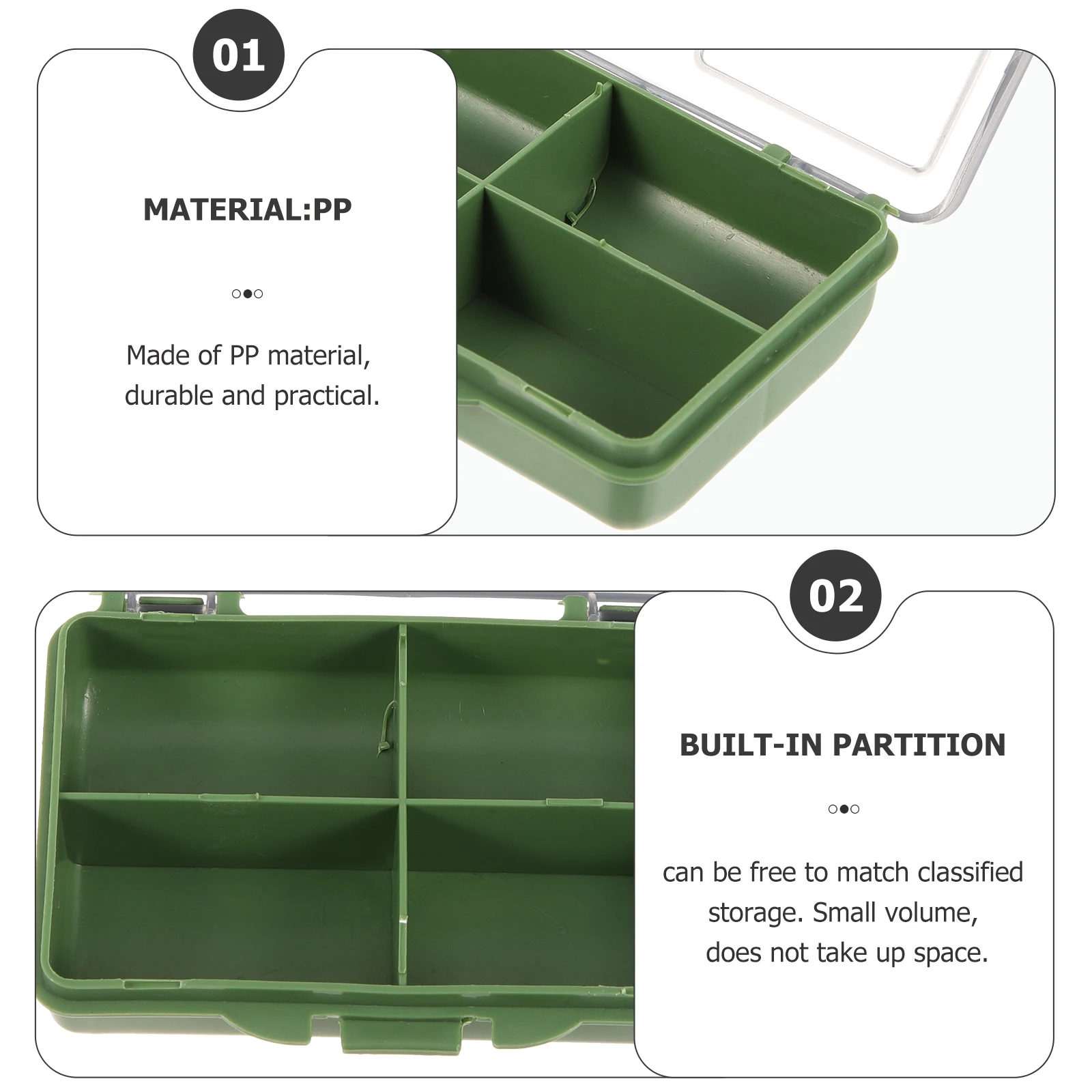 01

MATERIAL:PP

Made of PP material, durable and practical.

02

BUILT-IN PARTITION

can be free to match classified storage. Small volume, does not take up space.