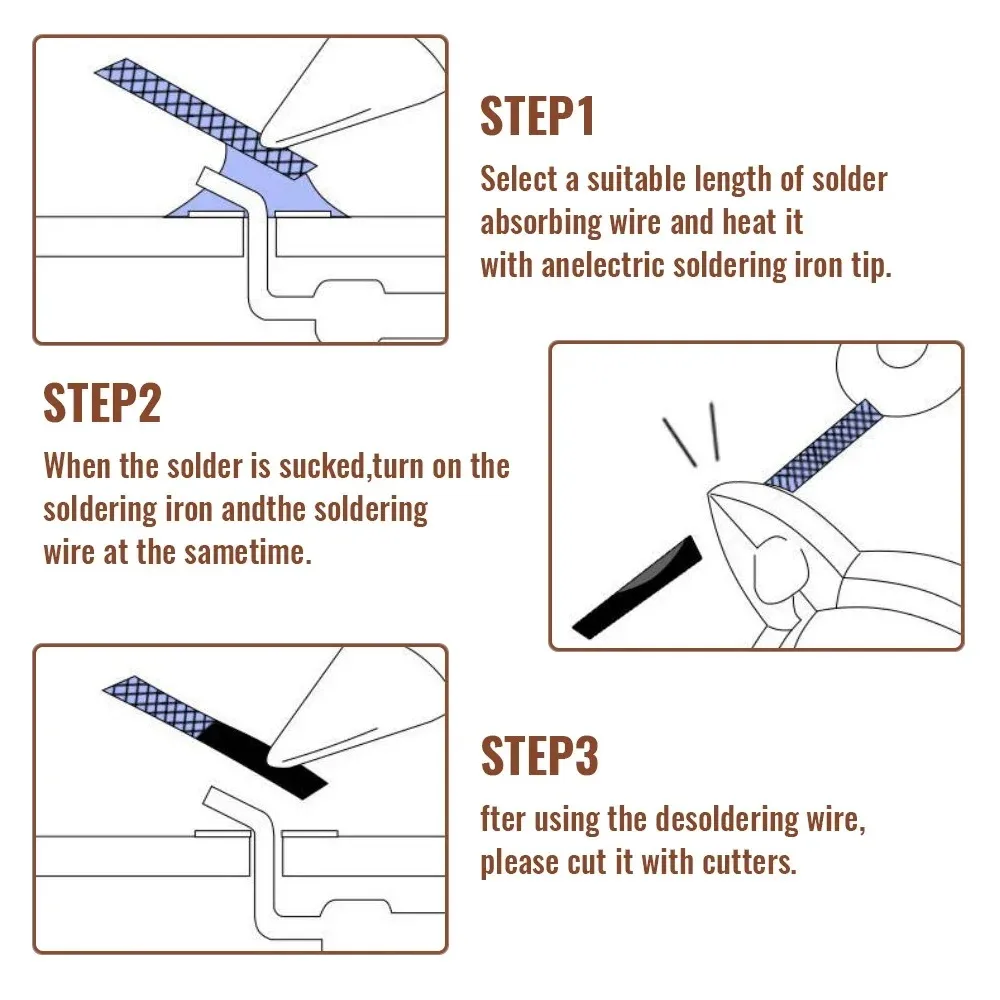 STEP1

Select a suitable length of solder absorbing wire and heat it with anelectric soldering iron tip.

STEP2

When the solder is sucked,turn on the soldering iron andthe soldering wire at the sametime.

STEP3

fter using the desoldering wire, please cut it with cutters.