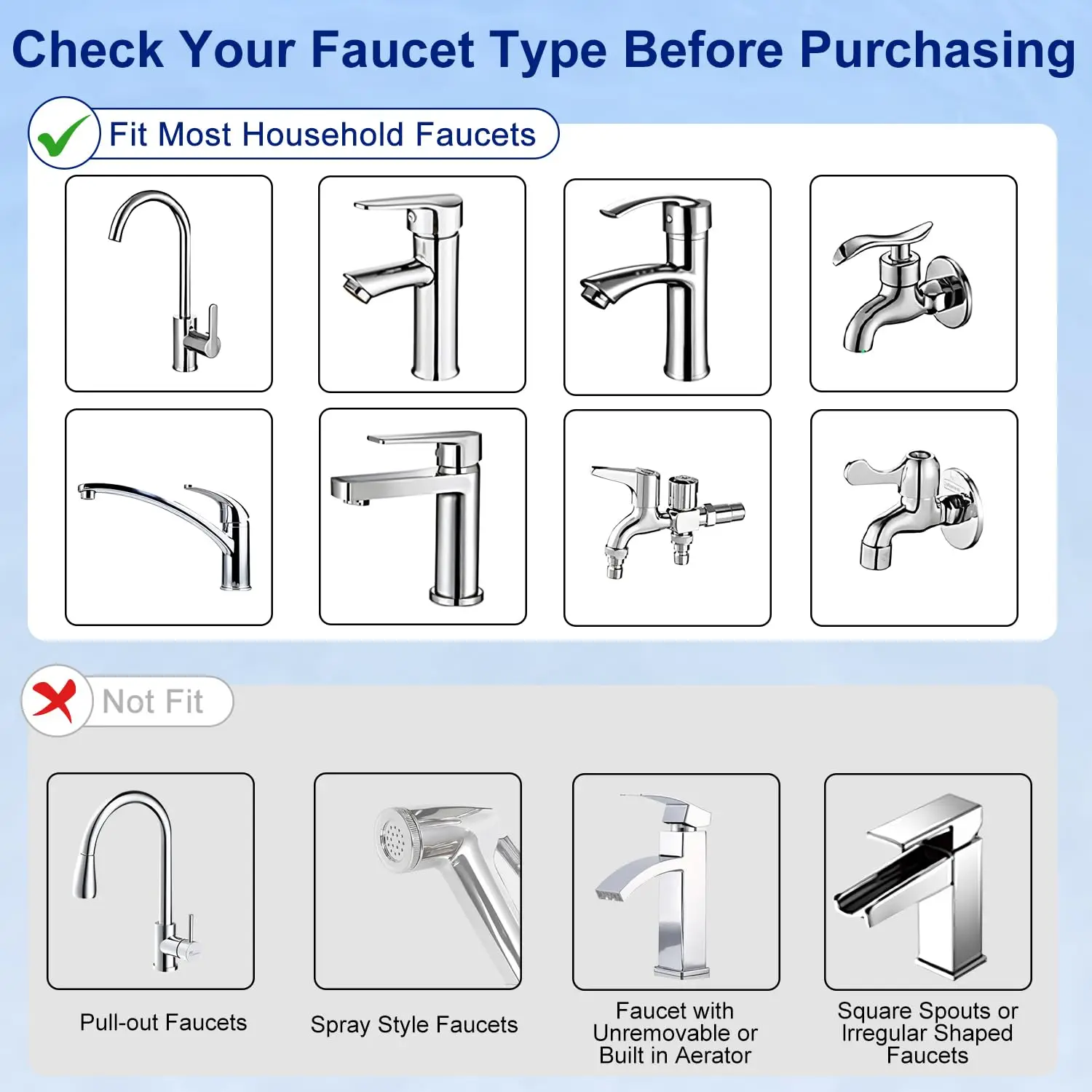 Check Your Faucet Type Before Purchasing

Fit Most Household Faucets

Not Fit

Pull-out Faucets

Spray Style Faucets

Faucet with Unremovable or Built in Aerator

Square Spouts or Irregular Shaped Faucets