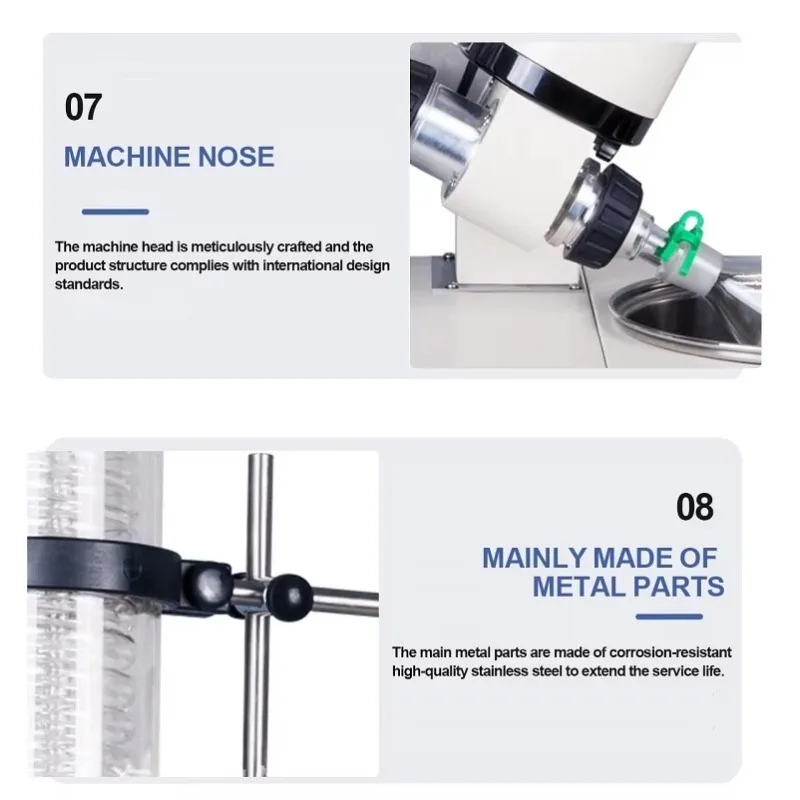 07

MACHINE NOSE

The machine head is meticulously crafted and the product structure complies with international design standards.

08

MAINLY MADE OF METAL PARTS

The main metal parts are made of corrosion-resistant high-quality stainless steel to extend the service life.