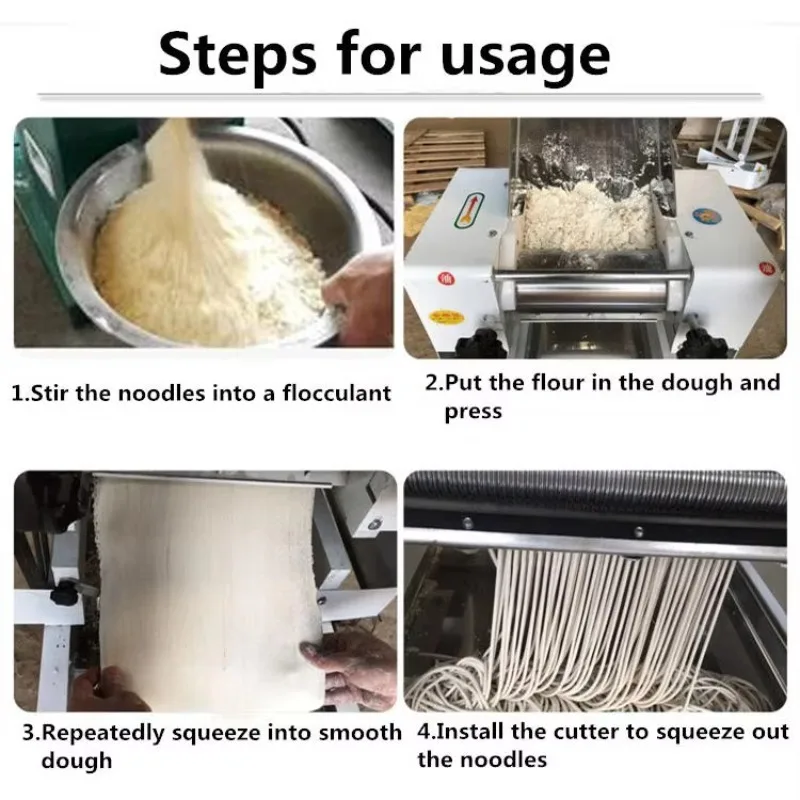 Steps for usage

1.Stir the noodles into a flocculant

2.Put the flour in the dough and press

3.Repeatedly squeeze into smooth dough

4.Install the cutter to squeeze out the noodles