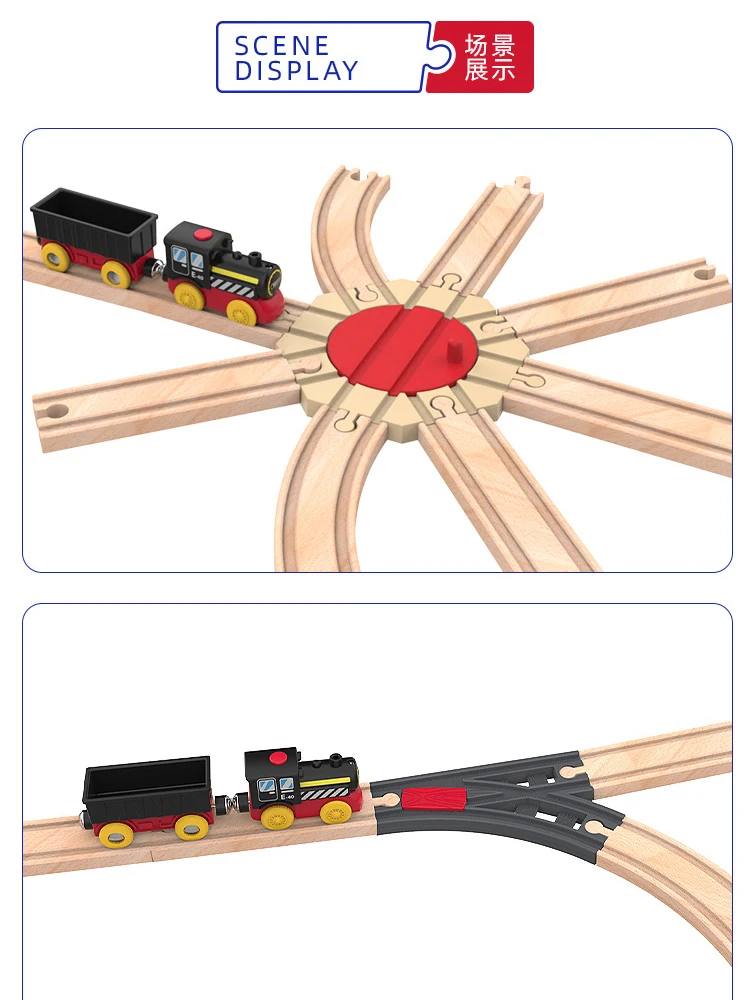 SCENE DISPLAY
场景展示

E-40

E-40