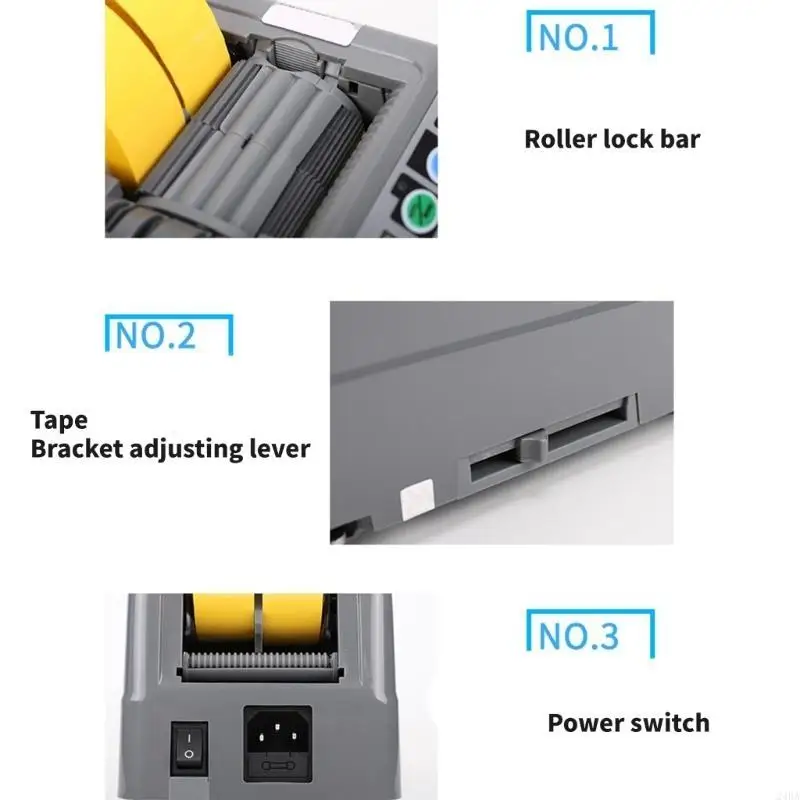 NO.1

Roller lock bar

NO.2

Tape
Bracket adjusting lever

NO.3

Power switch