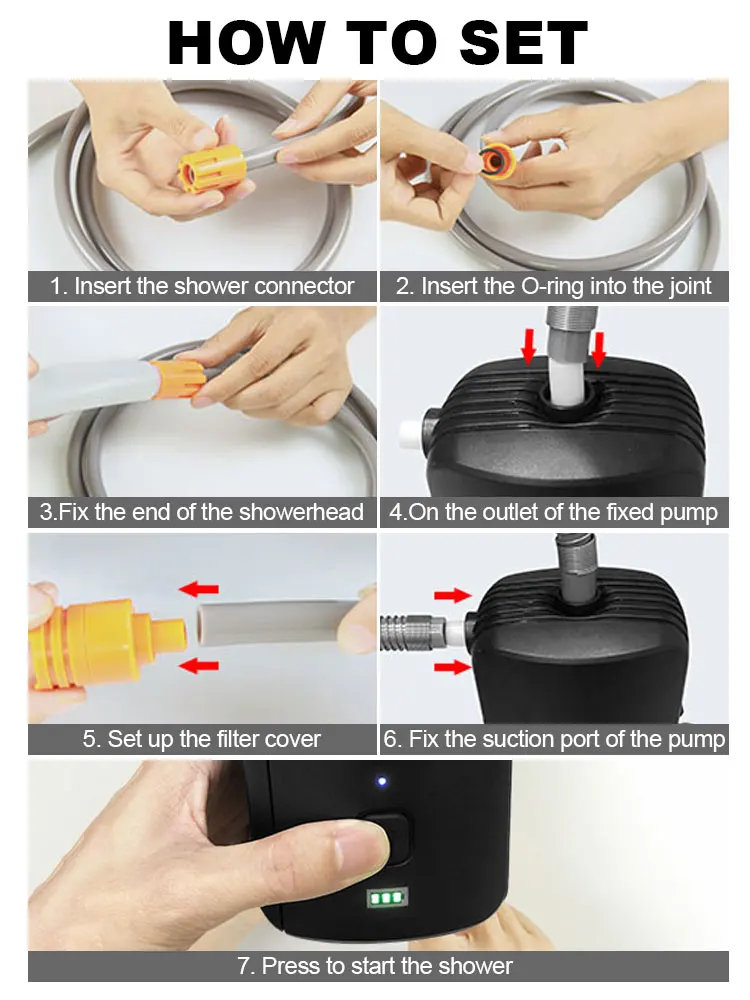 HOW TO SET

1. Insert the shower connector

2. Insert the O-ring into the joint

3.Fix the end of the showerhead

4.On the outlet of the fixed pump

5. Set up the filter cover

6. Fix the suction port of the pump

7. Press to start the shower